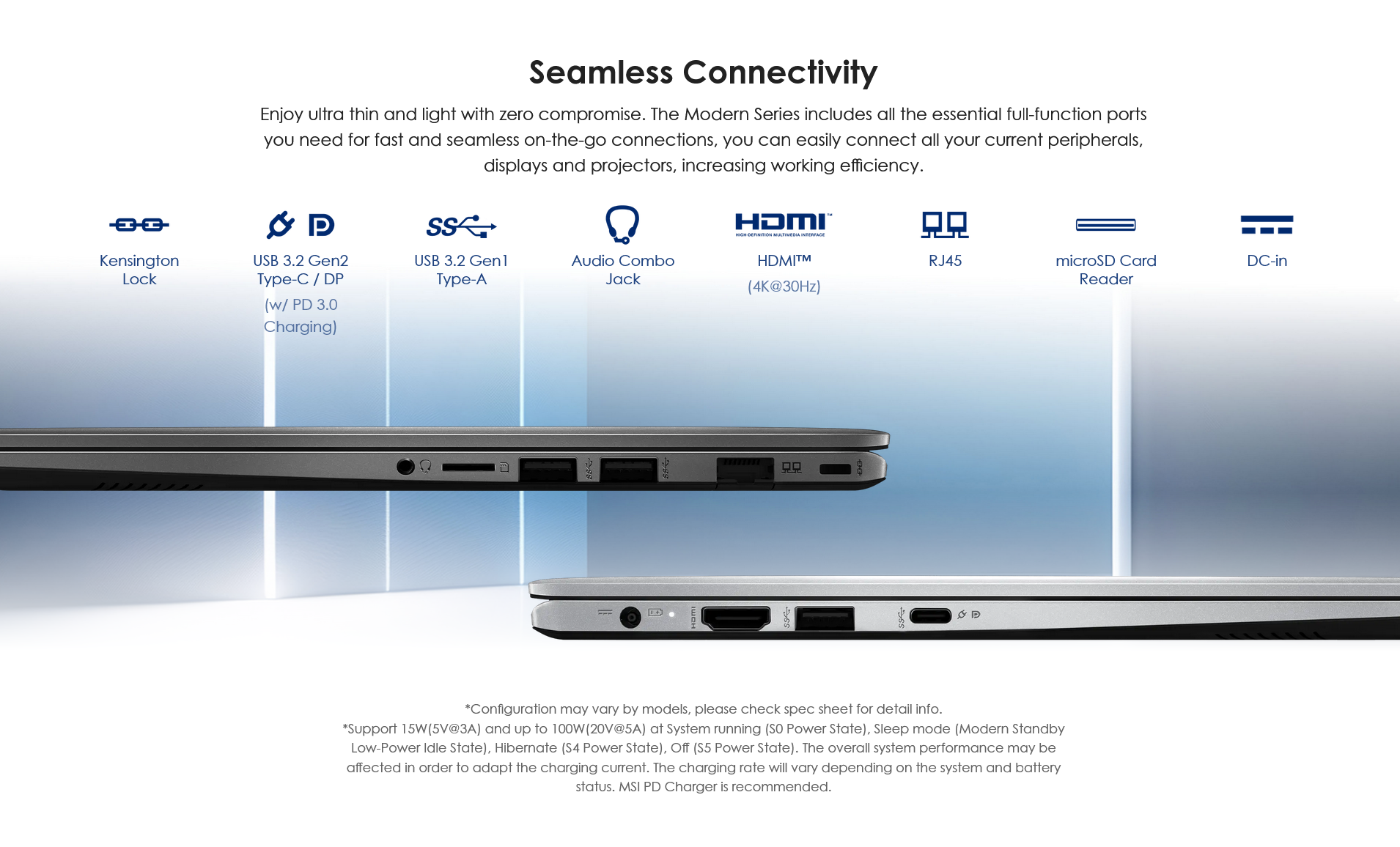 Seamless Connectivity

Enjoy ultra thin and light with zero compromise. The Modern Series includes all the essential full-function ports you need for fast and seamless on-the-go connections, you can easily connect all your current peripherals, displays and projectors, increasing working efficiency.

Kensington Lock

USB 3.2 Gen2 Type-C / DP (w/ PD 3.0 Charging)

SS

USB 3.2 Gen1 Type-A

Audio Combo Jack

HDMI
HIGH-DEFINITION MULTIMEDIA INTERFACE

HDMI™ (4K@30Hz)

RJ45

microSD Card Reader

DC-in

*Configuration may vary by models, please check spec sheet for detail info.
*Support 15W(5V@3A) and up to 100W(20V@5A) at System running (S0 Power State), Sleep mode (Modern Standby Low-Power Idle State), Hibernate (S4 Power State), Off (S5 Power State). The overall system performance may be affected in order to adapt the charging current. The charging rate will vary depending on the system and battery status. MSI PD Charger is recommended.