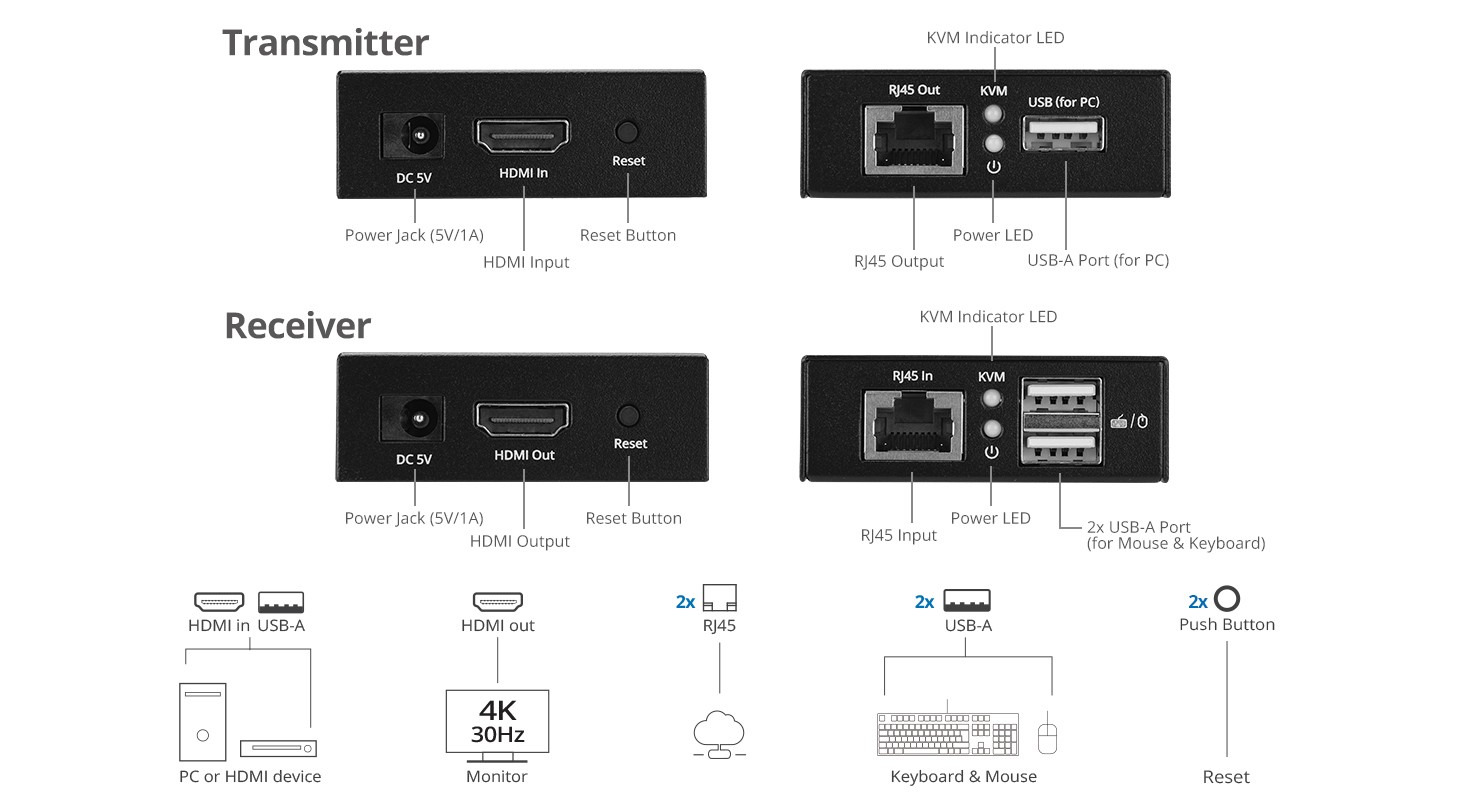 Transmitter

DC 5V
HDMI In
Reset

Power Jack (5V/1A)
HDMI Input
Reset Button

KVM Indicator LED
RJ45 Out
KVM
USB (for PC)

RJ45 Output
Power LED
USB-A Port (for PC)

Receiver

DC 5V
HDMI Out
Reset

Power Jack (5V/1A)
HDMI Output
Reset Button

KVM Indicator LED
RJ45 In
KVM

RJ45 Input
Power LED
2x USB-A Port (for Mouse & Keyboard)

HDMI in USB-A
PC or HDMI device

HDMI out
4K 30Hz
Monitor

2x RJ45

2x USB-A
Keyboard & Mouse

2x Push Button
Reset