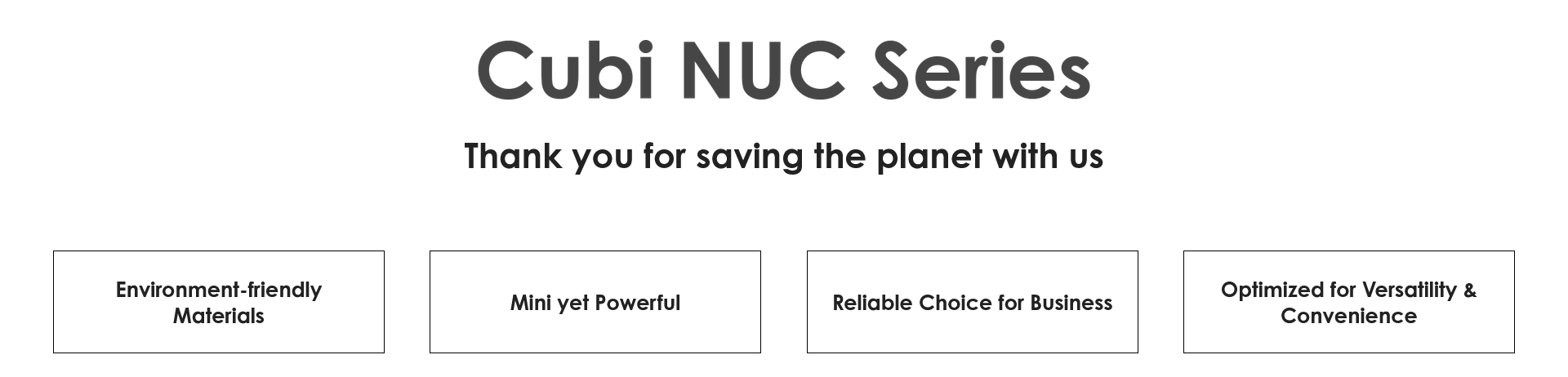 Cubi NUC Series

Thank you for saving the planet with us

Environment-friendly Materials

Mini yet Powerful

Reliable Choice for Business

Optimized for Versatility & Convenience