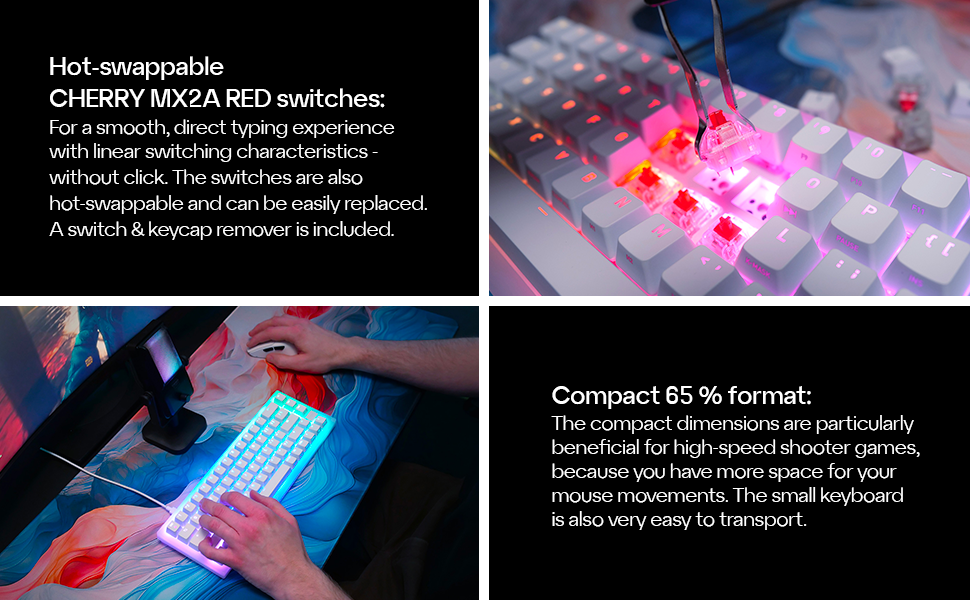 Hot-swappable
CHERRY MX2A RED switches:
For a smooth, direct typing experience with linear switching characteristics - without click. The switches are also hot-swappable and can be easily replaced. A switch & keycap remover is included.

Compact 65 % format:
The compact dimensions are particularly beneficial for high-speed shooter games, because you have more space for your mouse movements. The small keyboard is also very easy to transport.