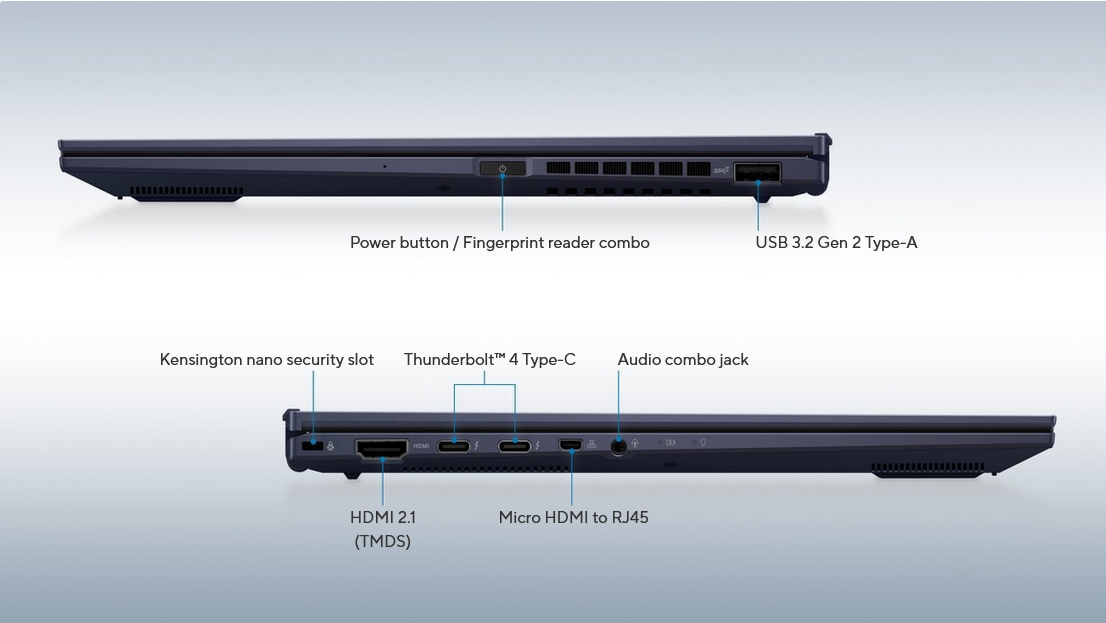 Power button / Fingerprint reader combo

USB 3.2 Gen 2 Type-A

Kensington nano security slot

Thunderbolt™ 4 Type-C

Audio combo jack

HDMI

HDMI 2.1 (TMDS)

Micro HDMI to RJ45