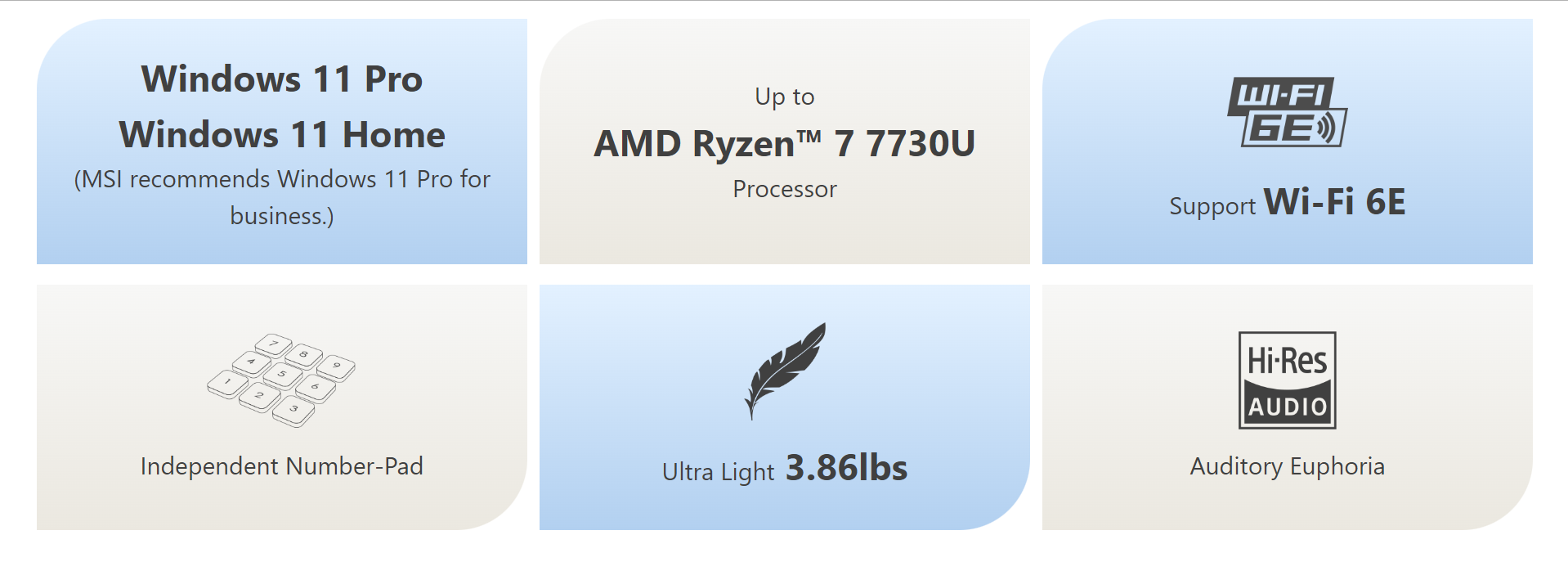 Windows 11 Pro
Windows 11 Home
(MSI recommends Windows 11 Pro for business.)

Up to
AMD Ryzen™ 7 7730U
Processor

WI-FI
6E

Support Wi-Fi 6E

7 8 9
4 5 6
1 2 3

Independent Number-Pad

Ultra Light 3.86lbs

Hi-Res
AUDIO

Auditory Euphoria