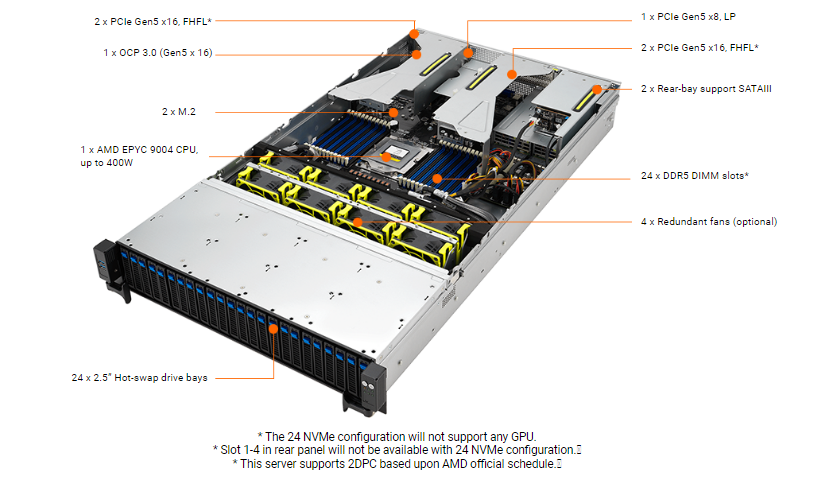 2 x PCIe Gen5 x16, FHFL*

1 x OCP 3.0 (Gen5 x 16)

2 x M.2

1 x AMD EPYC 9004 CPU, up to 400W

24 x 2.5" Hot-swap drive bays

1 x PCIe Gen5 x8, LP

2 x PCIe Gen5 x16, FHFL*

2 x Rear-bay support SATAIII

24 x DDR5 DIMM slots*

4 x Redundant fans (optional)

* The 24 NVMe configuration will not support any GPU.
* Slot 1-4 in rear panel will not be available with 24 NVMe configuration.
* This server supports 2DPC based upon AMD official schedule.