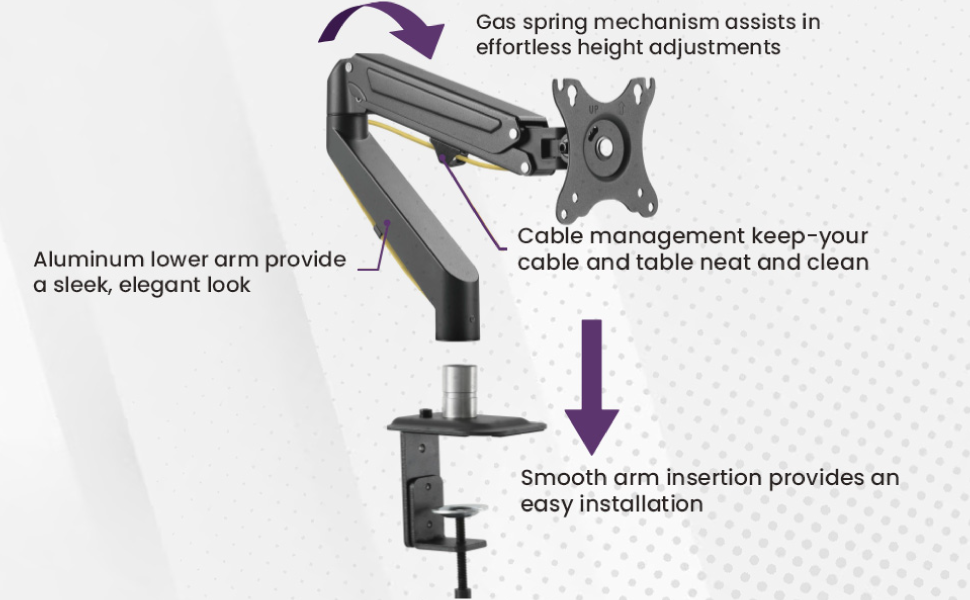 Gas spring mechanism assists in effortless height adjustments

UP

Cable management keep-your cable and table neat and clean

Aluminum lower arm provide a sleek, elegant look

Smooth arm insertion provides an easy installation