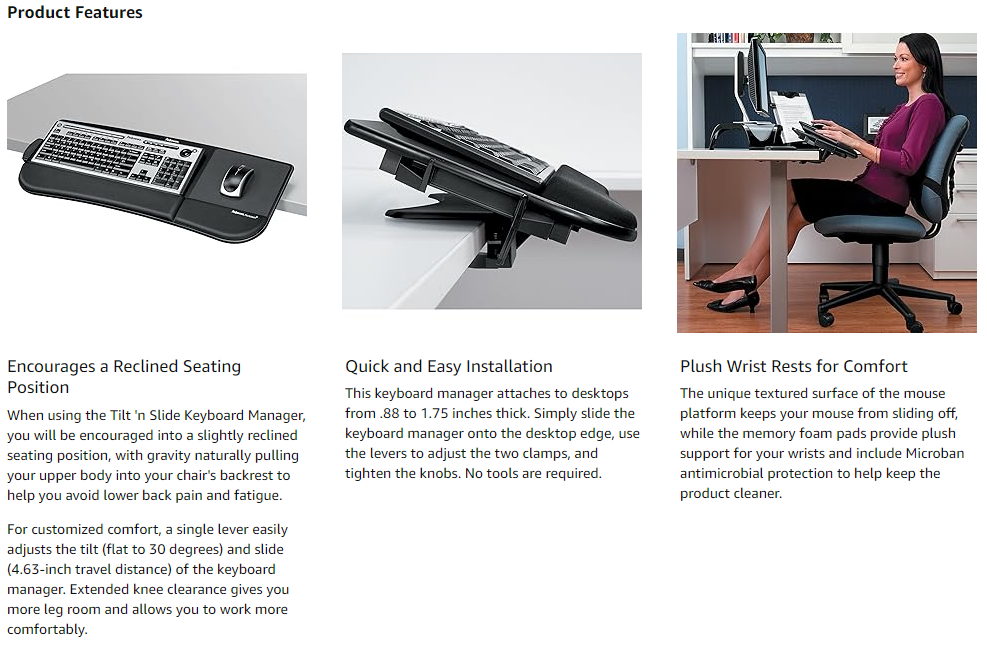 Product Features

Encourages a Reclined Seating Position

When using the Tilt 'n Slide Keyboard Manager, you will be encouraged into a slightly reclined seating position, with gravity naturally pulling your upper body into your chair's backrest to help you avoid lower back pain and fatigue.

For customized comfort, a single lever easily adjusts the tilt (flat to 30 degrees) and slide (4.63-inch travel distance) of the keyboard manager. Extended knee clearance gives you more leg room and allows you to work more comfortably.

Quick and Easy Installation

This keyboard manager attaches to desktops from .88 to 1.75 inches thick. Simply slide the keyboard manager onto the desktop edge, use the levers to adjust the two clamps, and tighten the knobs. No tools are required.

Plush Wrist Rests for Comfort

The unique textured surface of the mouse platform keeps your mouse from sliding off, while the memory foam pads provide plush support for your wrists and include Microban antimicrobial protection to help keep the product cleaner.