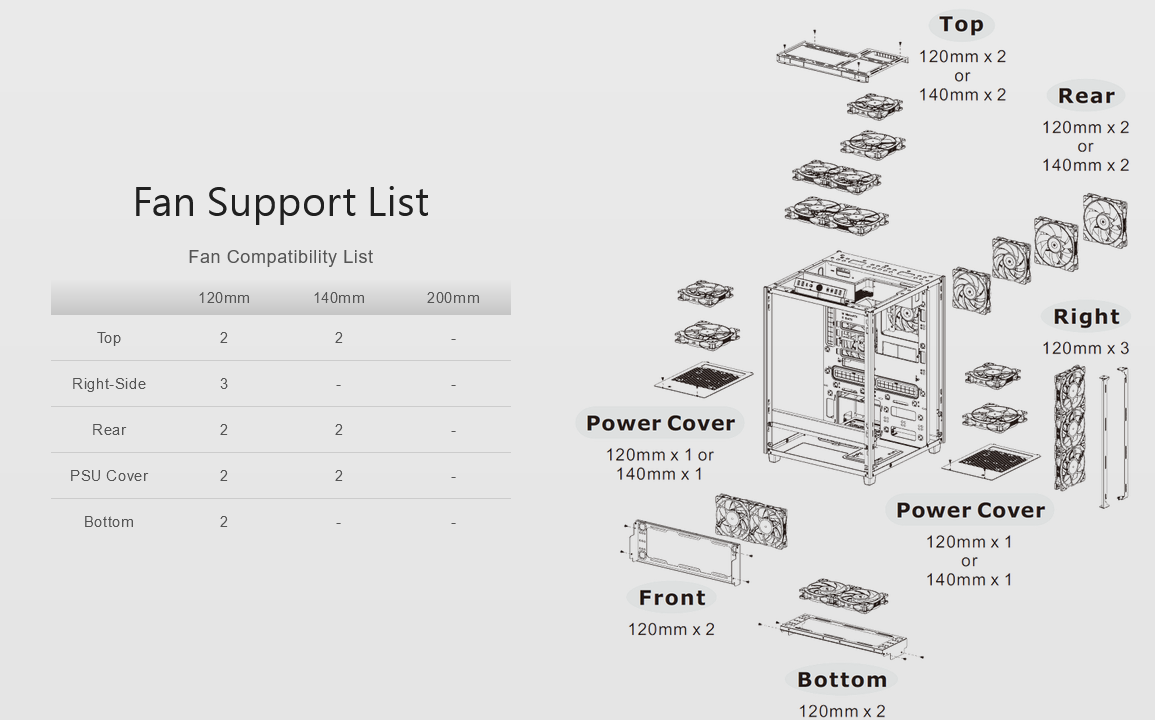 Fan Support List

Fan Compatibility List

| | 120mm | 140mm | 200mm |
|---|---|---|---|
| Top | 2 | 2 | - |
| Right-Side | 3 | - | - |
| Rear | 2 | 2 | - |
| PSU Cover | 2 | 2 | - |
| Bottom | 2 | - | - |

Top
120mm x 2
or
140mm x 2

Rear
120mm x 2
or
140mm x 2

Right
120mm x 3

Power Cover
120mm x 1 or
140mm x 1

Power Cover
120mm x 1
or
140mm x 1

Front
120mm x 2

Bottom
120mm x 2