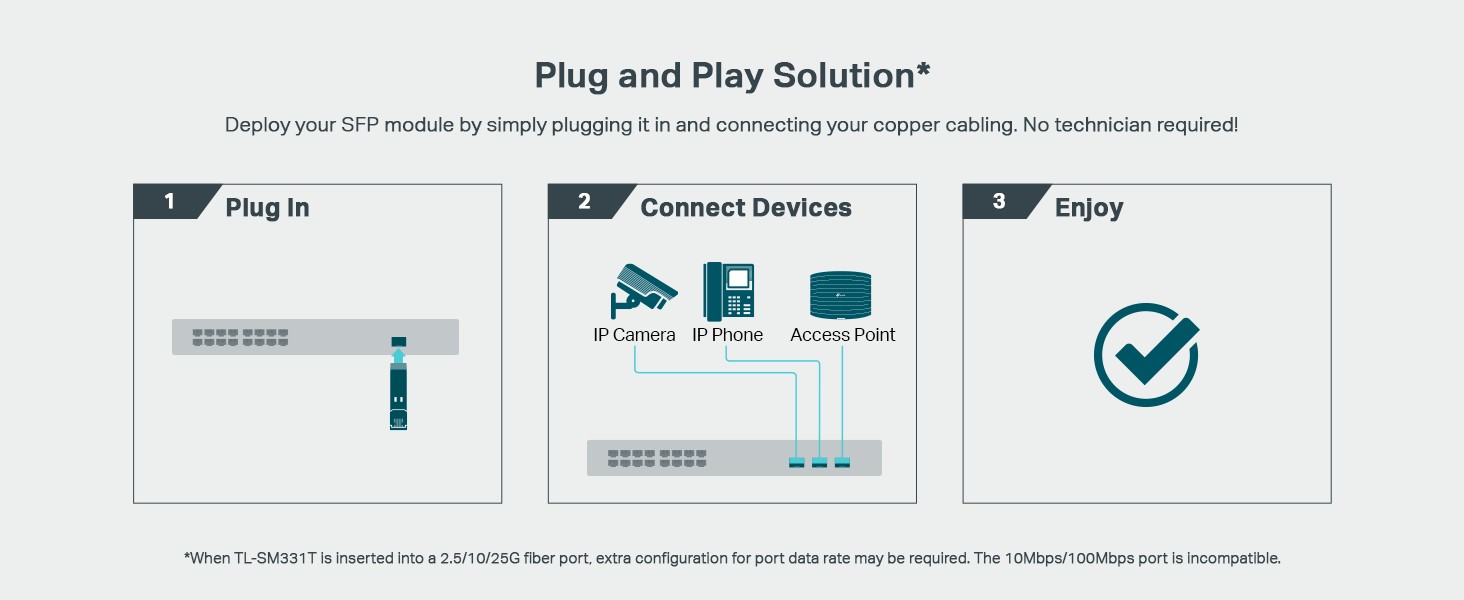 Plug and Play Solution*

Deploy your SFP module by simply plugging it in and connecting your copper cabling. No technician required!

1 Plug In

2 Connect Devices

IP Camera IP Phone Access Point

3 Enjoy

*When TL-SM331T is inserted into a 2.5/10/25G fiber port, extra configuration for port data rate may be required. The 10Mbps/100Mbps port is incompatible.