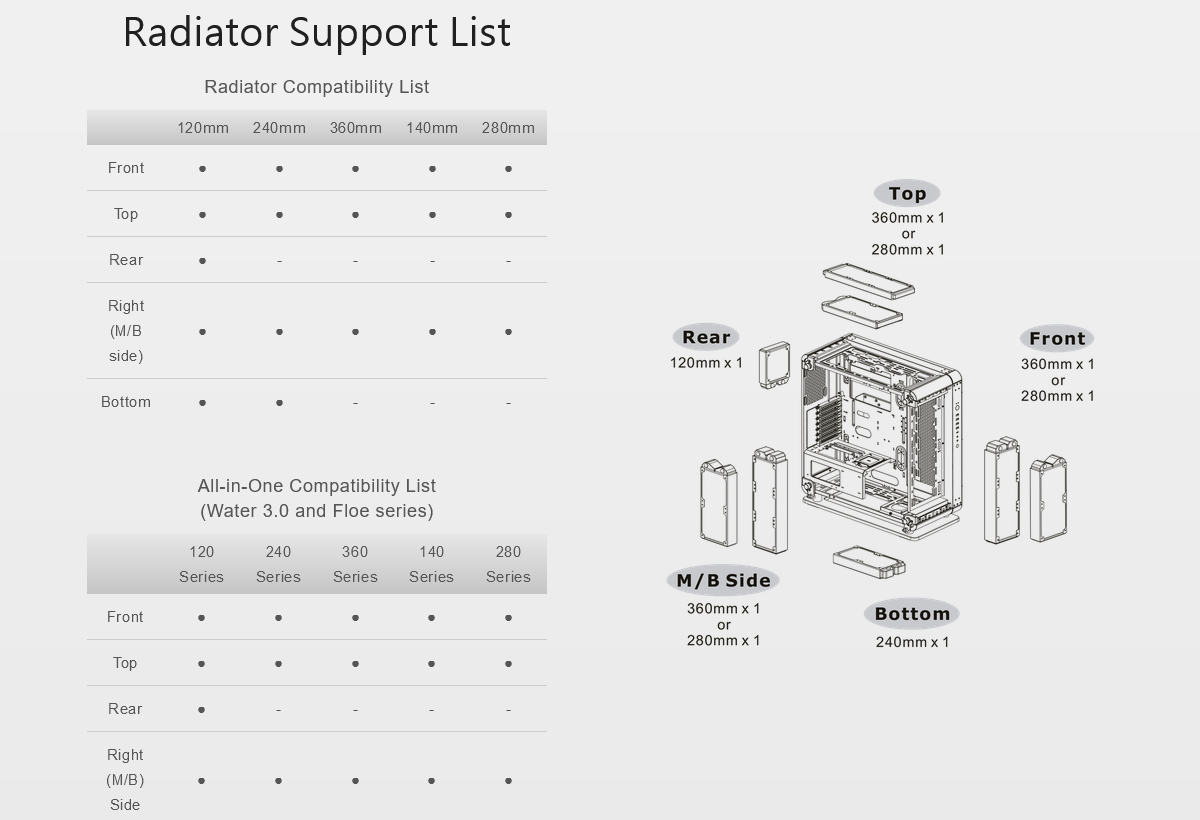 Radiator Support List

Radiator Compatibility List

| | 120mm | 240mm | 360mm | 140mm | 280mm |
|---|---|---|---|---|---|
| Front | ● | ● | ● | ● | ● |
| Top | ● | ● | ● | ● | ● |
| Rear | ● | - | - | - | - |
| Right (M/B side) | ● | ● | ● | ● | ● |
| Bottom | ● | ● | - | - | - |

All-in-One Compatibility List
(Water 3.0 and Floe series)

| | 120 Series | 240 Series | 360 Series | 140 Series | 280 Series |
|---|---|---|---|---|---|
| Front | ● | ● | ● | ● | ● |
| Top | ● | ● | ● | ● | ● |
| Rear | ● | - | - | - | - |
| Right (M/B) Side | ● | ● | ● | ● | ● |

Top
360mm x 1
or
280mm x 1

Rear
120mm x 1

Front
360mm x 1
or
280mm x 1

M/B Side
360mm x 1
or
280mm x 1

Bottom
240mm x 1