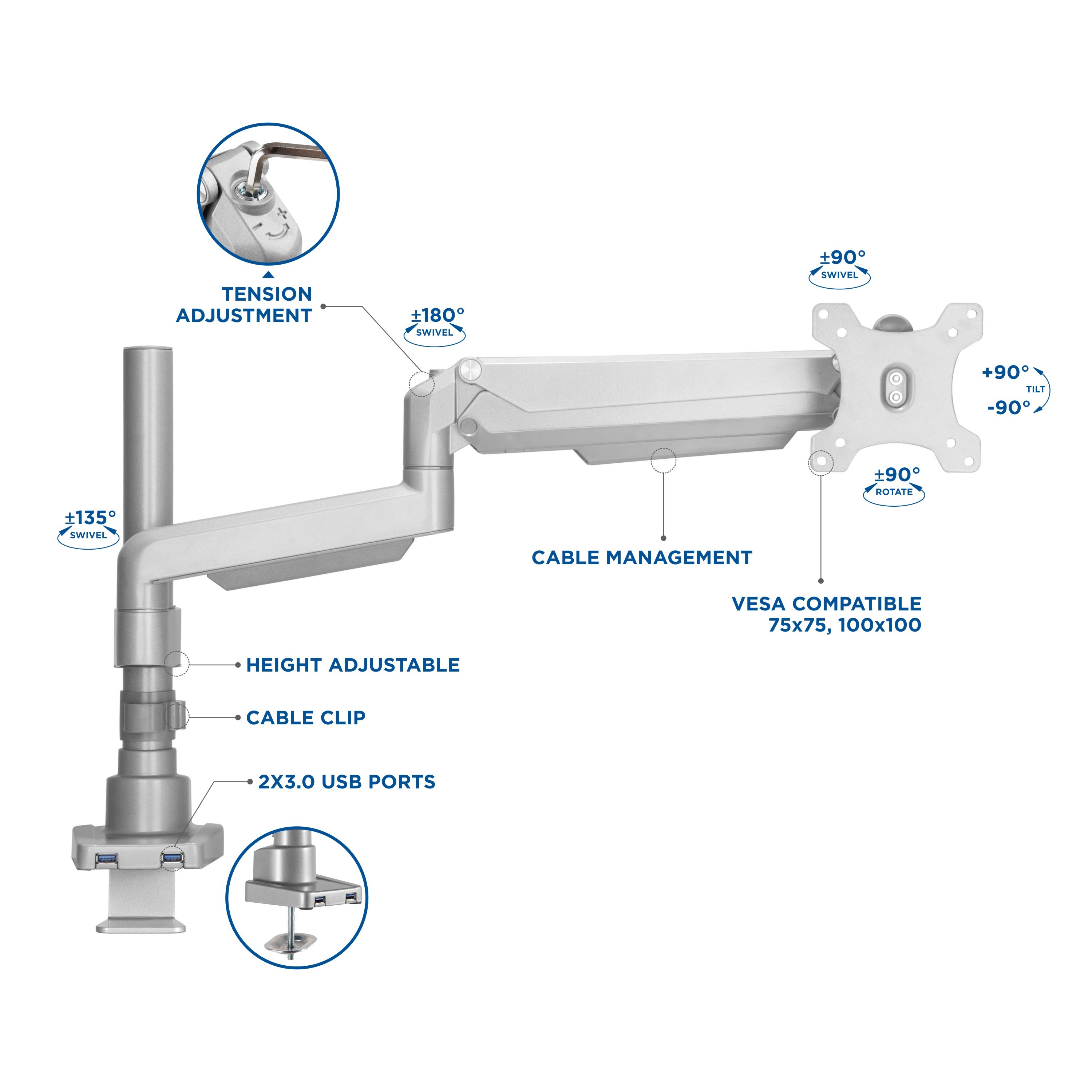 TENSION ADJUSTMENT

±180°
SWIVEL

±90°
SWIVEL

+90°
TILT
-90°

±90°
ROTATE

±135°
SWIVEL

CABLE MANAGEMENT

VESA COMPATIBLE
75x75, 100x100

HEIGHT ADJUSTABLE

CABLE CLIP

2X3.0 USB PORTS