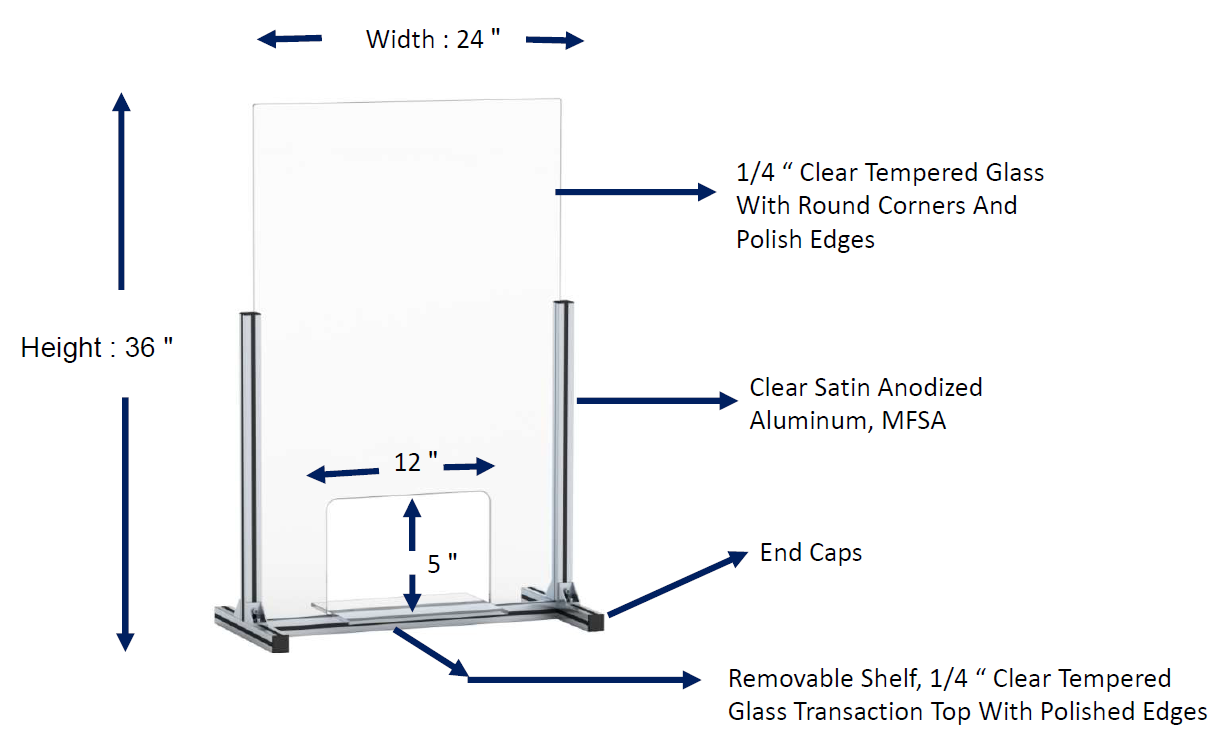 Width : 24 "

Height : 36 "

1/4 “ Clear Tempered Glass With Round Corners And Polish Edges

Clear Satin Anodized Aluminum, MFSA

12 "

5 "

End Caps

Removable Shelf, 1/4 “ Clear Tempered Glass Transaction Top With Polished Edges