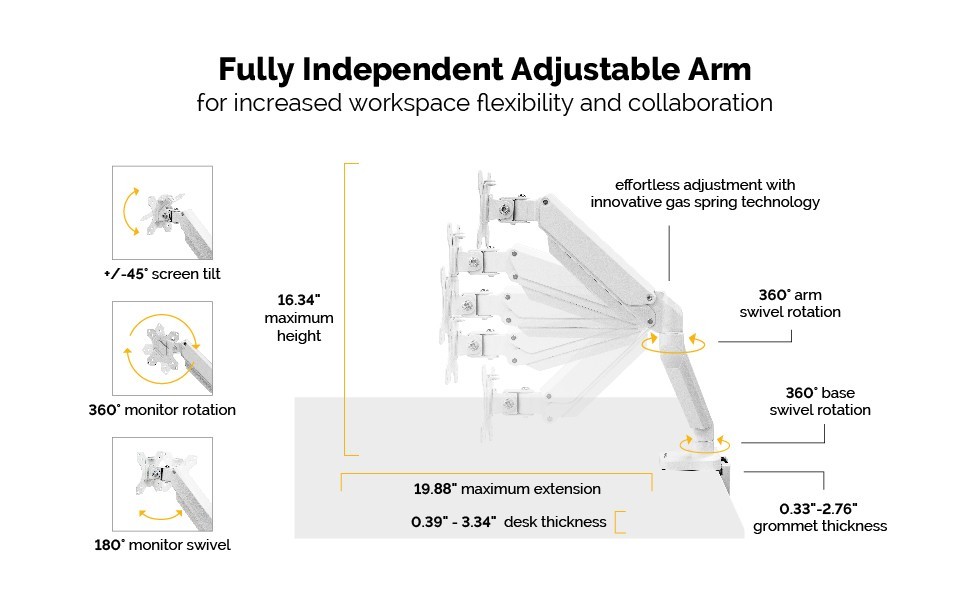 Fully Independent Adjustable Arm
for increased workspace flexibility and collaboration

+/-45° screen tilt

360° monitor rotation

180° monitor swivel

16.34" maximum height

effortless adjustment with innovative gas spring technology

360° arm swivel rotation

360° base swivel rotation

19.88" maximum extension

0.39" - 3.34" desk thickness

0.33"-2.76" grommet thickness