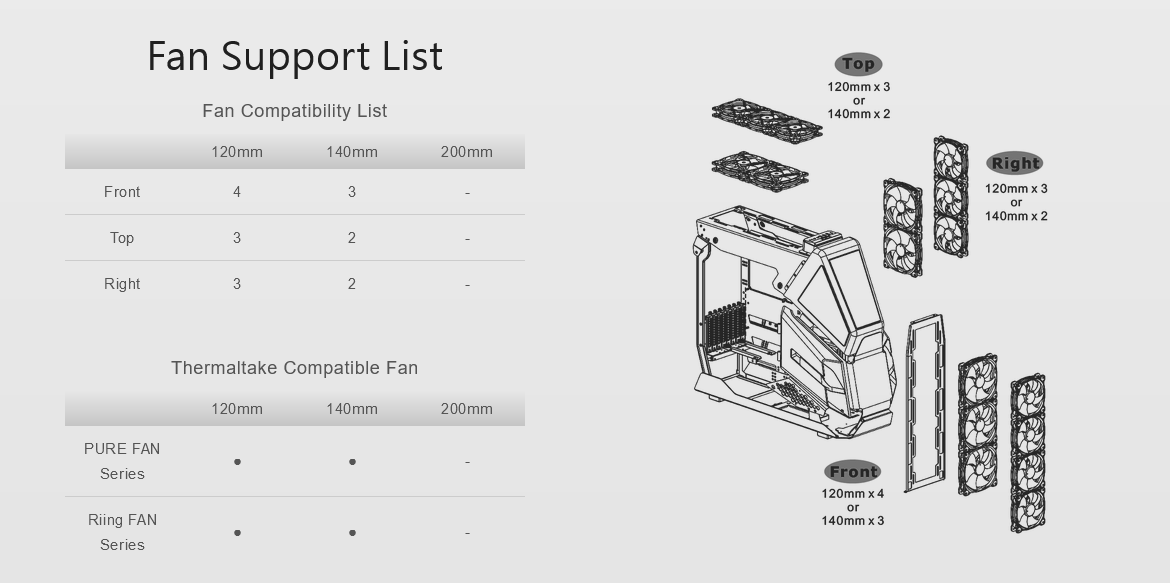 Fan Support List

Fan Compatibility List

| | 120mm | 140mm | 200mm |
|---|---|---|---|
| Front | 4 | 3 | - |
| Top | 3 | 2 | - |
| Right | 3 | 2 | - |

Thermaltake Compatible Fan

| | 120mm | 140mm | 200mm |
|---|---|---|---|
| PURE FAN Series | ● | ● | - |
| Riing FAN Series | ● | ● | - |

Top
120mm x 3
or
140mm x 2

Right
120mm x 3
or
140mm x 2

Front
120mm x 4
or
140mm x 3