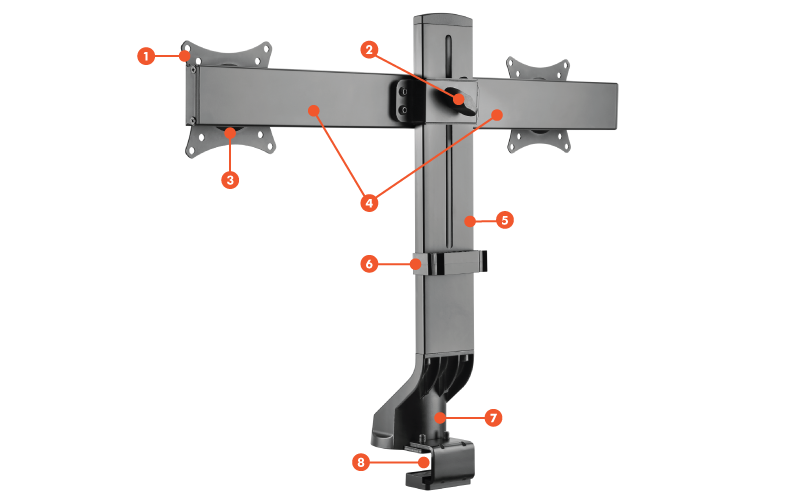 1
2
3
4
5
6
7
8