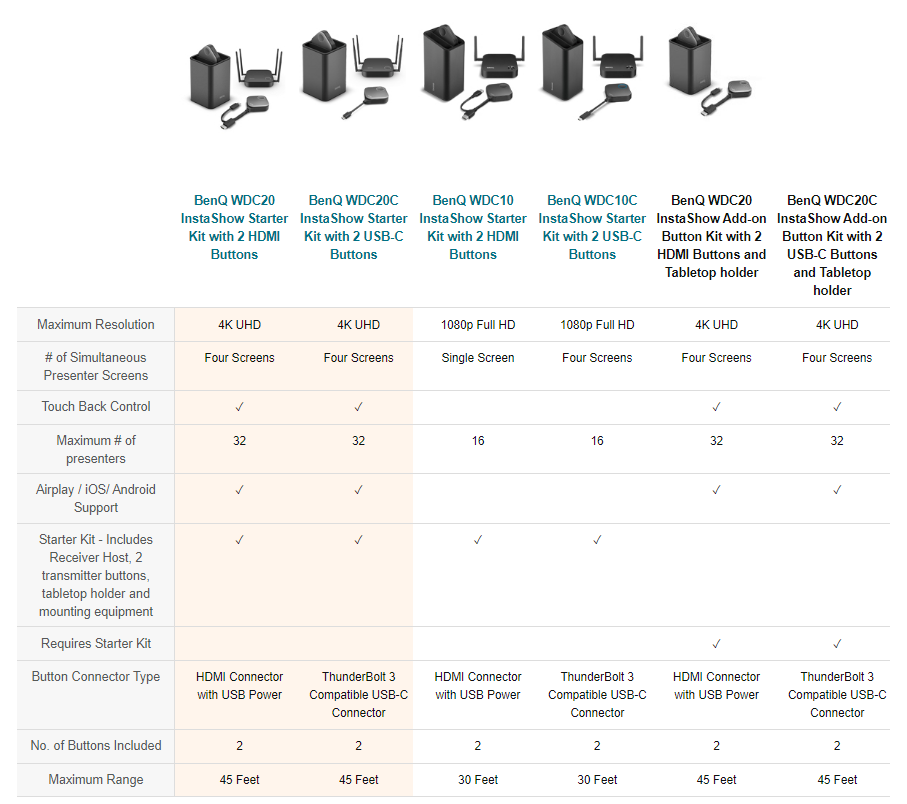 | | BenQ WDC20 InstaShow Starter Kit with 2 HDMI Buttons | BenQ WDC20C InstaShow Starter Kit with 2 USB-C Buttons | BenQ WDC10 InstaShow Starter Kit with 2 HDMI Buttons | BenQ WDC10C InstaShow Starter Kit with 2 USB-C Buttons | BenQ WDC20 InstaShow Add-on Button Kit with 2 HDMI Buttons and Tabletop holder | BenQ WDC20C InstaShow Add-on Button Kit with 2 USB-C Buttons and Tabletop holder |
|---|---|---|---|---|---|---|
| Maximum Resolution | 4K UHD | 4K UHD | 1080p Full HD | 1080p Full HD | 4K UHD | 4K UHD |
| # of Simultaneous Presenter Screens | Four Screens | Four Screens | Single Screen | Four Screens | Four Screens | Four Screens |
| Touch Back Control | ✓ | ✓ | | | ✓ | ✓ |
| Maximum # of presenters | 32 | 32 | 16 | 16 | 32 | 32 |
| Airplay / iOS/ Android Support | ✓ | ✓ | | | ✓ | ✓ |
| Starter Kit - Includes Receiver Host, 2 transmitter buttons, tabletop holder and mounting equipment | ✓ | ✓ | ✓ | ✓ | | |
| Requires Starter Kit | | | | | ✓ | ✓ |
| Button Connector Type | HDMI Connector with USB Power | ThunderBolt 3 Compatible USB-C Connector | HDMI Connector with USB Power | ThunderBolt 3 Compatible USB-C Connector | HDMI Connector with USB Power | ThunderBolt 3 Compatible USB-C Connector |
| No. of Buttons Included | 2 | 2 | 2 | 2 | 2 | 2 |
| Maximum Range | 45 Feet | 45 Feet | 30 Feet | 30 Feet | 45 Feet | 45 Feet |