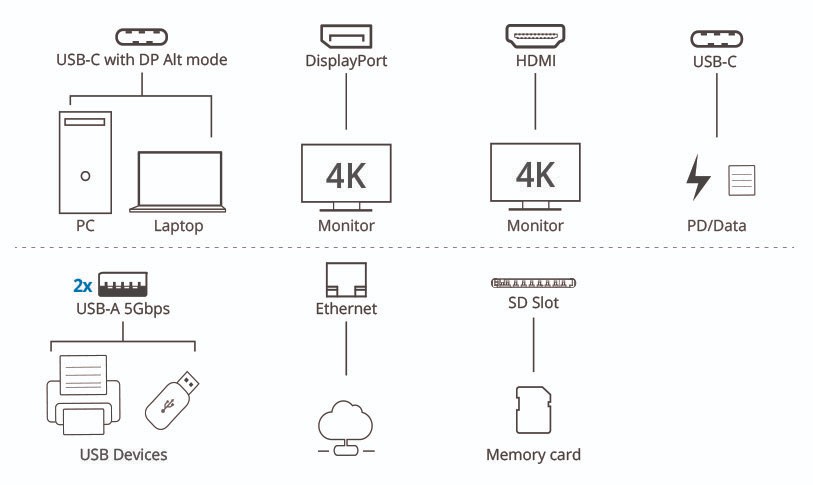 USB-C with DP Alt mode

PC

Laptop

DisplayPort

4K

Monitor

HDMI

4K

Monitor

USB-C

PD/Data

2x

USB-A 5Gbps

USB Devices

Ethernet

SD Slot

Memory card