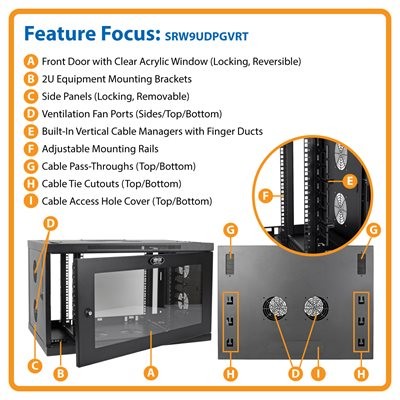 Feature Focus: SRW9UDPGVRT

A Front Door with Clear Acrylic Window (Locking, Reversible)
B 2U Equipment Mounting Brackets
C Side Panels (Locking, Removable)
D Ventilation Fan Ports (Sides/Top/Bottom)
E Built-In Vertical Cable Managers with Finger Ducts
F Adjustable Mounting Rails
G Cable Pass-Throughs (Top/Bottom)
H Cable Tie Cutouts (Top/Bottom)
I Cable Access Hole Cover (Top/Bottom)

F
E
D
G
G
C
B
A
H
D
I
H