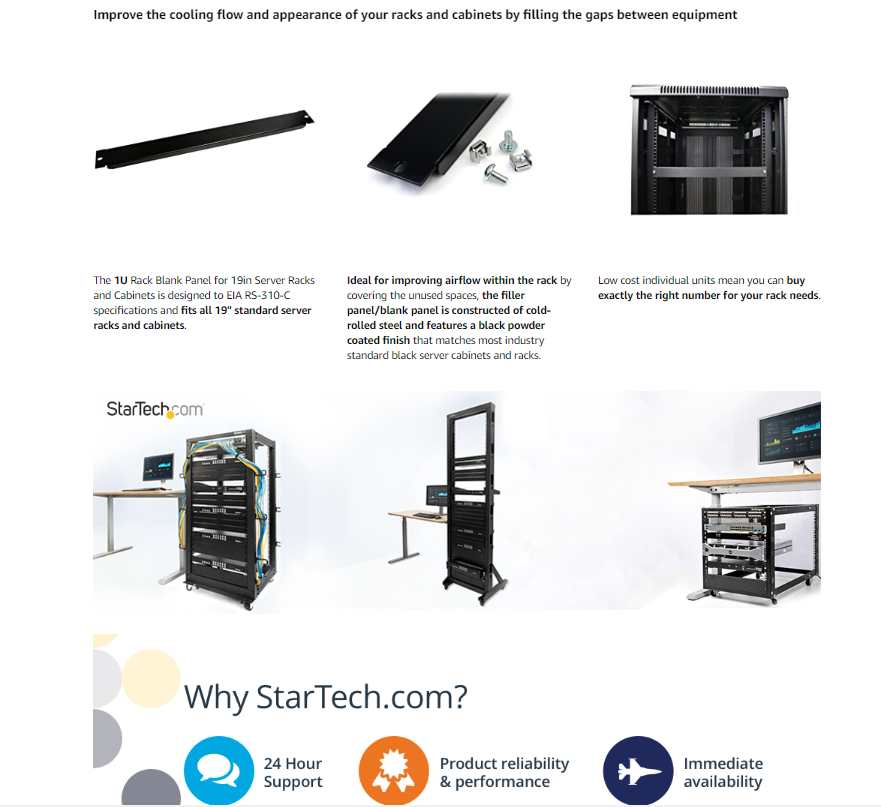 Improve the cooling flow and appearance of your racks and cabinets by filling the gaps between equipment

The 1U Rack Blank Panel for 19in Server Racks and Cabinets is designed to EIA RS-310-C specifications and fits all 19" standard server racks and cabinets.

Ideal for improving airflow within the rack by covering the unused spaces, the filler panel/blank panel is constructed of cold-rolled steel and features a black powder coated finish that matches most industry standard black server cabinets and racks.

Low cost individual units mean you can buy exactly the right number for your rack needs.

StarTech.com

Why StarTech.com?

24 Hour Support

Product reliability & performance

Immediate availability