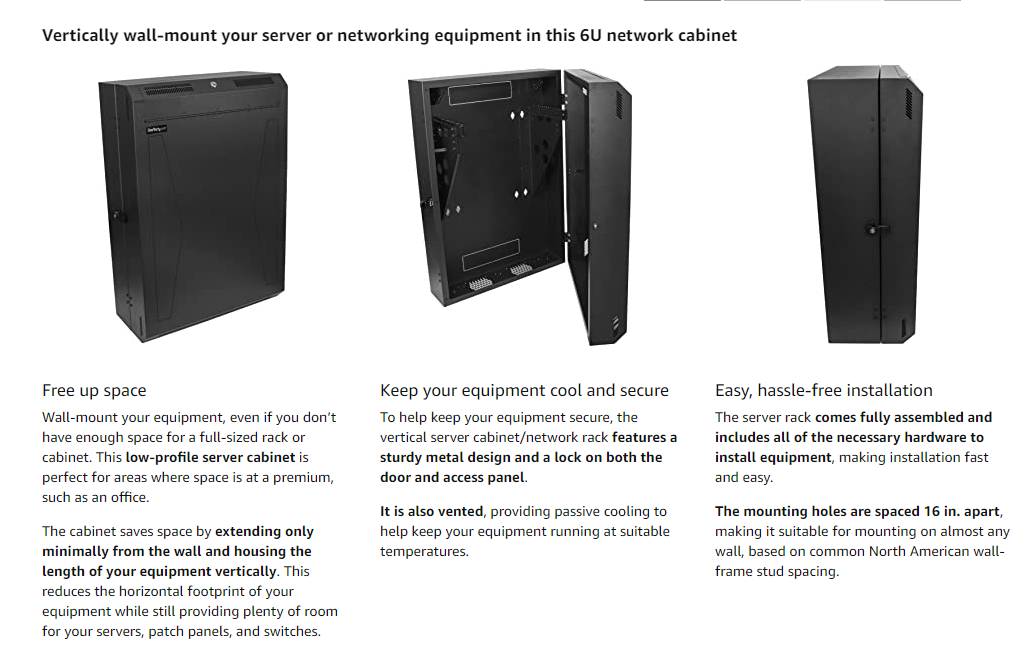 Vertically wall-mount your server or networking equipment in this 6U network cabinet

Free up space

Wall-mount your equipment, even if you don't have enough space for a full-sized rack or cabinet. This low-profile server cabinet is perfect for areas where space is at a premium, such as an office.

The cabinet saves space by extending only minimally from the wall and housing the length of your equipment vertically. This reduces the horizontal footprint of your equipment while still providing plenty of room for your servers, patch panels, and switches.

Keep your equipment cool and secure

To help keep your equipment secure, the vertical server cabinet/network rack features a sturdy metal design and a lock on both the door and access panel.

It is also vented, providing passive cooling to help keep your equipment running at suitable temperatures.

Easy, hassle-free installation

The server rack comes fully assembled and includes all of the necessary hardware to install equipment, making installation fast and easy.

The mounting holes are spaced 16 in. apart, making it suitable for mounting on almost any wall, based on common North American wall-frame stud spacing.