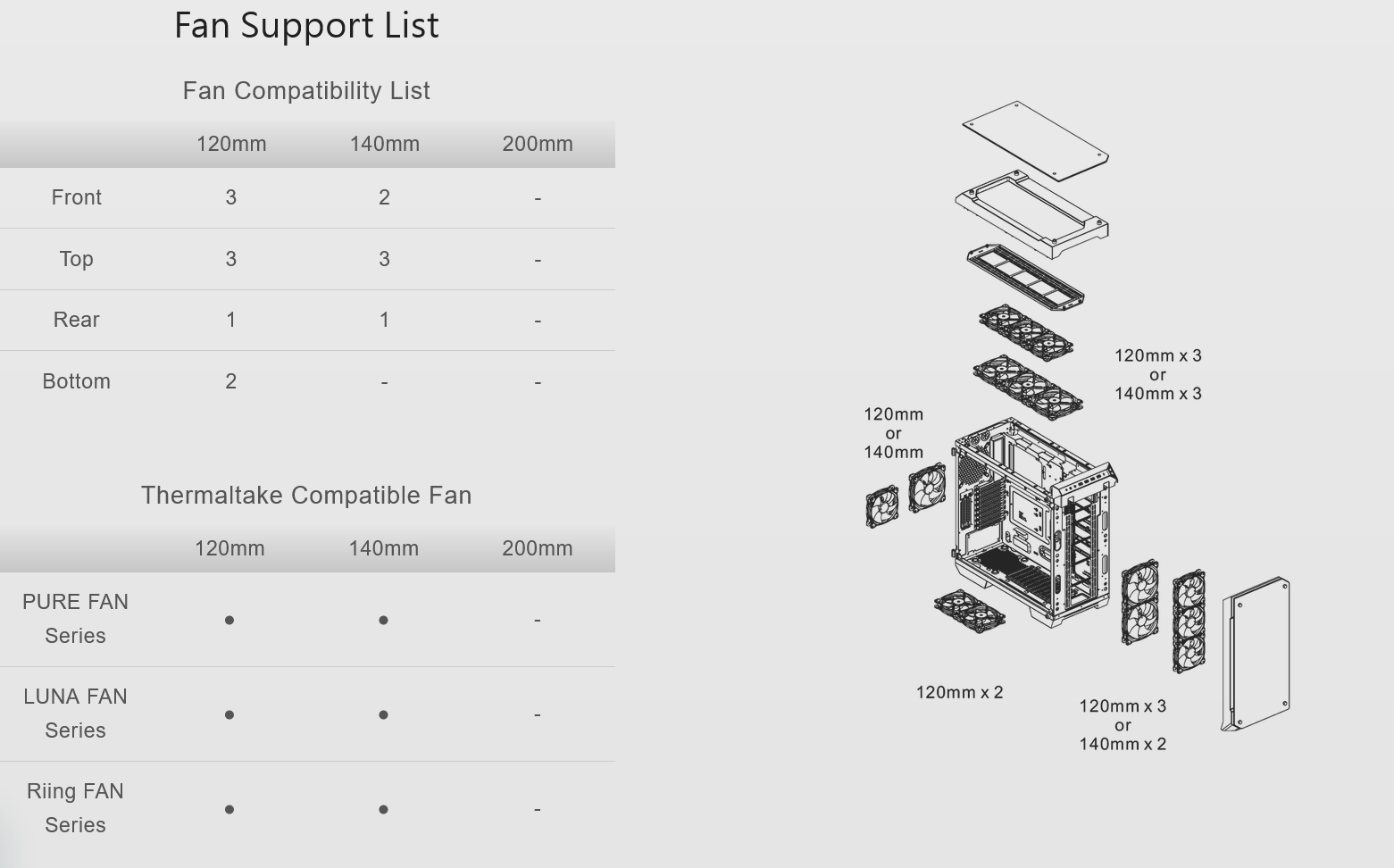 Fan Support List

Fan Compatibility List

| | 120mm | 140mm | 200mm |
|---|---|---|---|
| Front | 3 | 2 | - |
| Top | 3 | 3 | - |
| Rear | 1 | 1 | - |
| Bottom | 2 | - | - |

Thermaltake Compatible Fan

| | 120mm | 140mm | 200mm |
|---|---|---|---|
| PURE FAN Series | ● | ● | - |
| LUNA FAN Series | ● | ● | - |
| Riing FAN Series | ● | ● | - |

120mm x 3
or
140mm x 3

120mm
or
140mm

120mm x 2

120mm x 3
or
140mm x 2