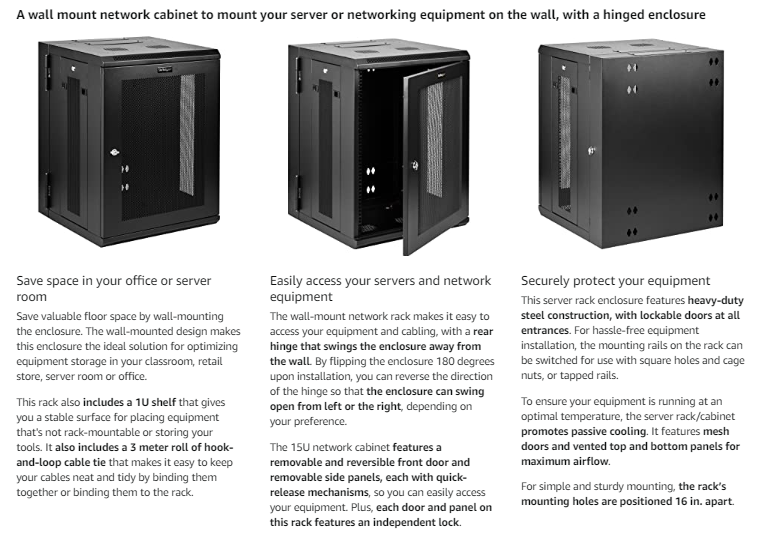 A wall mount network cabinet to mount your server or networking equipment on the wall, with a hinged enclosure

Save space in your office or server room

Save valuable floor space by wall-mounting the enclosure. The wall-mounted design makes this enclosure the ideal solution for optimizing equipment storage in your classroom, retail store, server room or office.

This rack also includes a 1U shelf that gives you a stable surface for placing equipment that's not rack-mountable or storing your tools. It also includes a 3 meter roll of hook-and-loop cable tie that makes it easy to keep your cables neat and tidy by binding them together or binding them to the rack.

Easily access your servers and network equipment

The wall-mount network rack makes it easy to access your equipment and cabling, with a rear hinge that swings the enclosure away from the wall. By flipping the enclosure 180 degrees upon installation, you can reverse the direction of the hinge so that the enclosure can swing open from left or the right, depending on your preference.

The 15U network cabinet features a removable and reversible front door and removable side panels, each with quick-release mechanisms, so you can easily access your equipment. Plus, each door and panel on this rack features an independent lock.

Securely protect your equipment

This server rack enclosure features heavy-duty steel construction, with lockable doors at all entrances. For hassle-free equipment installation, the mounting rails on the rack can be switched for use with square holes and cage nuts, or tapped rails.

To ensure your equipment is running at an optimal temperature, the server rack/cabinet promotes passive cooling. It features mesh doors and vented top and bottom panels for maximum airflow.

For simple and sturdy mounting, the rack's mounting holes are positioned 16 in. apart.