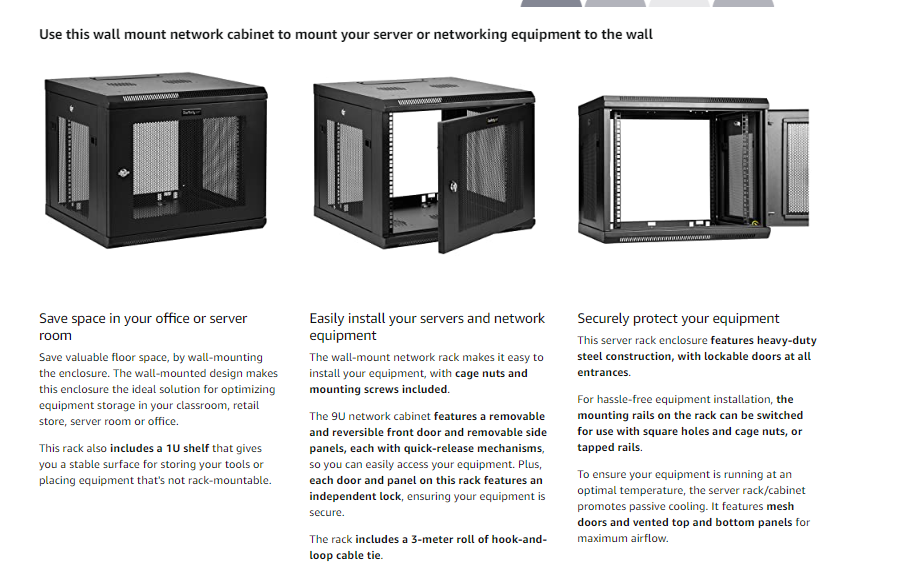 Use this wall mount network cabinet to mount your server or networking equipment to the wall

Save space in your office or server room

Save valuable floor space, by wall-mounting the enclosure. The wall-mounted design makes this enclosure the ideal solution for optimizing equipment storage in your classroom, retail store, server room or office.

This rack also includes a 1U shelf that gives you a stable surface for storing your tools or placing equipment that's not rack-mountable.

Easily install your servers and network equipment

The wall-mount network rack makes it easy to install your equipment, with cage nuts and mounting screws included.

The 9U network cabinet features a removable and reversible front door and removable side panels, each with quick-release mechanisms, so you can easily access your equipment. Plus, each door and panel on this rack features an independent lock, ensuring your equipment is secure.

The rack includes a 3-meter roll of hook-and-loop cable tie.

Securely protect your equipment

This server rack enclosure features heavy-duty steel construction, with lockable doors at all entrances.

For hassle-free equipment installation, the mounting rails on the rack can be switched for use with square holes and cage nuts, or tapped rails.

To ensure your equipment is running at an optimal temperature, the server rack/cabinet promotes passive cooling. It features mesh doors and vented top and bottom panels for maximum airflow.