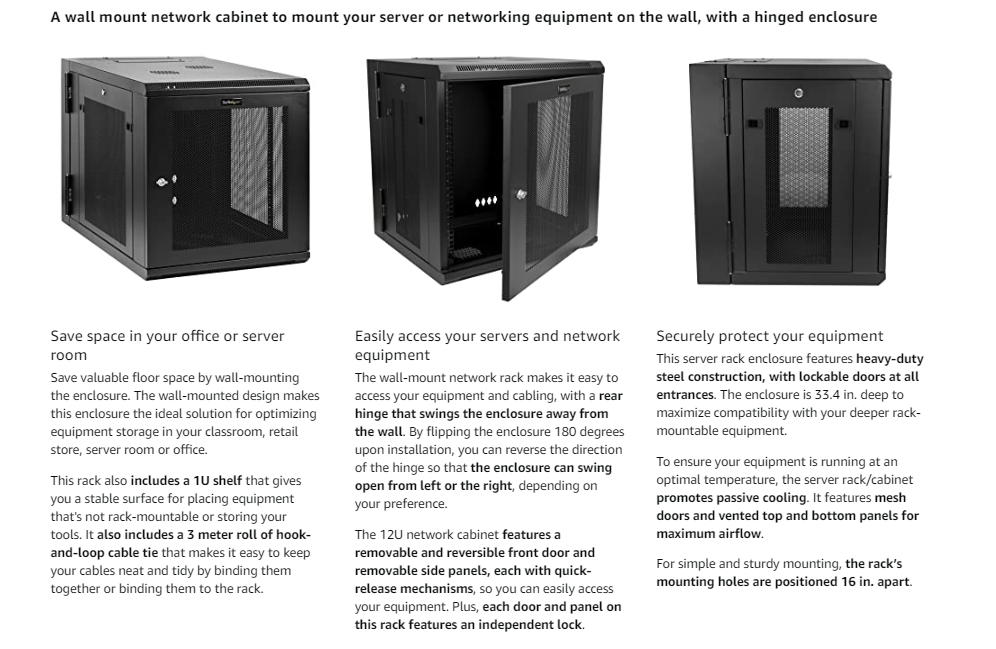 A wall mount network cabinet to mount your server or networking equipment on the wall, with a hinged enclosure

Save space in your office or server room

Save valuable floor space by wall-mounting the enclosure. The wall-mounted design makes this enclosure the ideal solution for optimizing equipment storage in your classroom, retail store, server room or office.

This rack also includes a 1U shelf that gives you a stable surface for placing equipment that's not rack-mountable or storing your tools. It also includes a 3 meter roll of hook-and-loop cable tie that makes it easy to keep your cables neat and tidy by binding them together or binding them to the rack.

Easily access your servers and network equipment

The wall-mount network rack makes it easy to access your equipment and cabling, with a rear hinge that swings the enclosure away from the wall. By flipping the enclosure 180 degrees upon installation, you can reverse the direction of the hinge so that the enclosure can swing open from left or the right, depending on your preference.

The 12U network cabinet features a removable and reversible front door and removable side panels, each with quick-release mechanisms, so you can easily access your equipment. Plus, each door and panel on this rack features an independent lock.

Securely protect your equipment

This server rack enclosure features heavy-duty steel construction, with lockable doors at all entrances. The enclosure is 33.4 in. deep to maximize compatibility with your deeper rack-mountable equipment.

To ensure your equipment is running at an optimal temperature, the server rack/cabinet promotes passive cooling. It features mesh doors and vented top and bottom panels for maximum airflow.

For simple and sturdy mounting, the rack's mounting holes are positioned 16 in. apart.