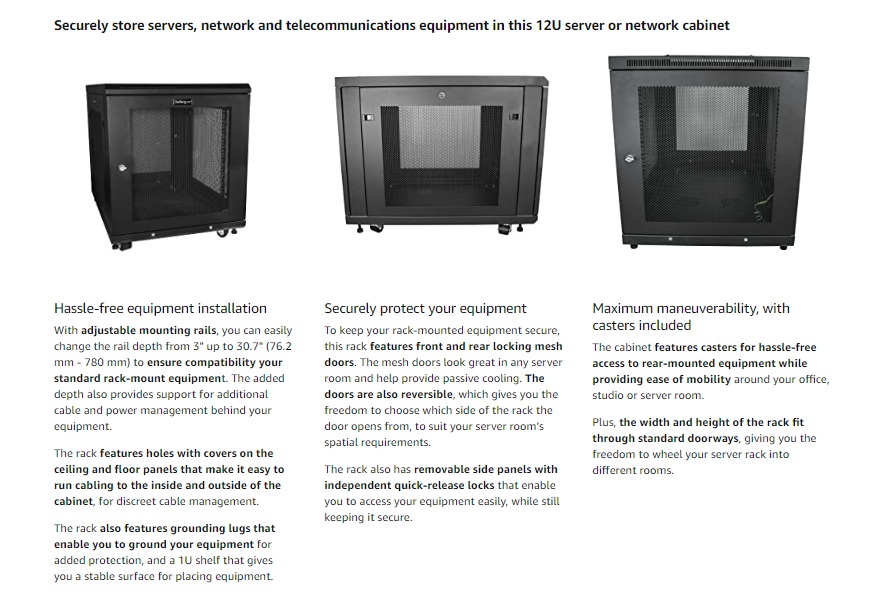 Securely store servers, network and telecommunications equipment in this 12U server or network cabinet

Hassle-free equipment installation

With adjustable mounting rails, you can easily change the rail depth from 3" up to 30.7" (76.2 mm - 780 mm) to ensure compatibility your standard rack-mount equipment. The added depth also provides support for additional cable and power management behind your equipment.

The rack features holes with covers on the ceiling and floor panels that make it easy to run cabling to the inside and outside of the cabinet, for discreet cable management.

The rack also features grounding lugs that enable you to ground your equipment for added protection, and a 1U shelf that gives you a stable surface for placing equipment.

Securely protect your equipment

To keep your rack-mounted equipment secure, this rack features front and rear locking mesh doors. The mesh doors look great in any server room and help provide passive cooling. The doors are also reversible, which gives you the freedom to choose which side of the rack the door opens from, to suit your server room's spatial requirements.

The rack also has removable side panels with independent quick-release locks that enable you to access your equipment easily, while still keeping it secure.

Maximum maneuverability, with casters included

The cabinet features casters for hassle-free access to rear-mounted equipment while providing ease of mobility around your office, studio or server room.

Plus, the width and height of the rack fit through standard doorways, giving you the freedom to wheel your server rack into different rooms.