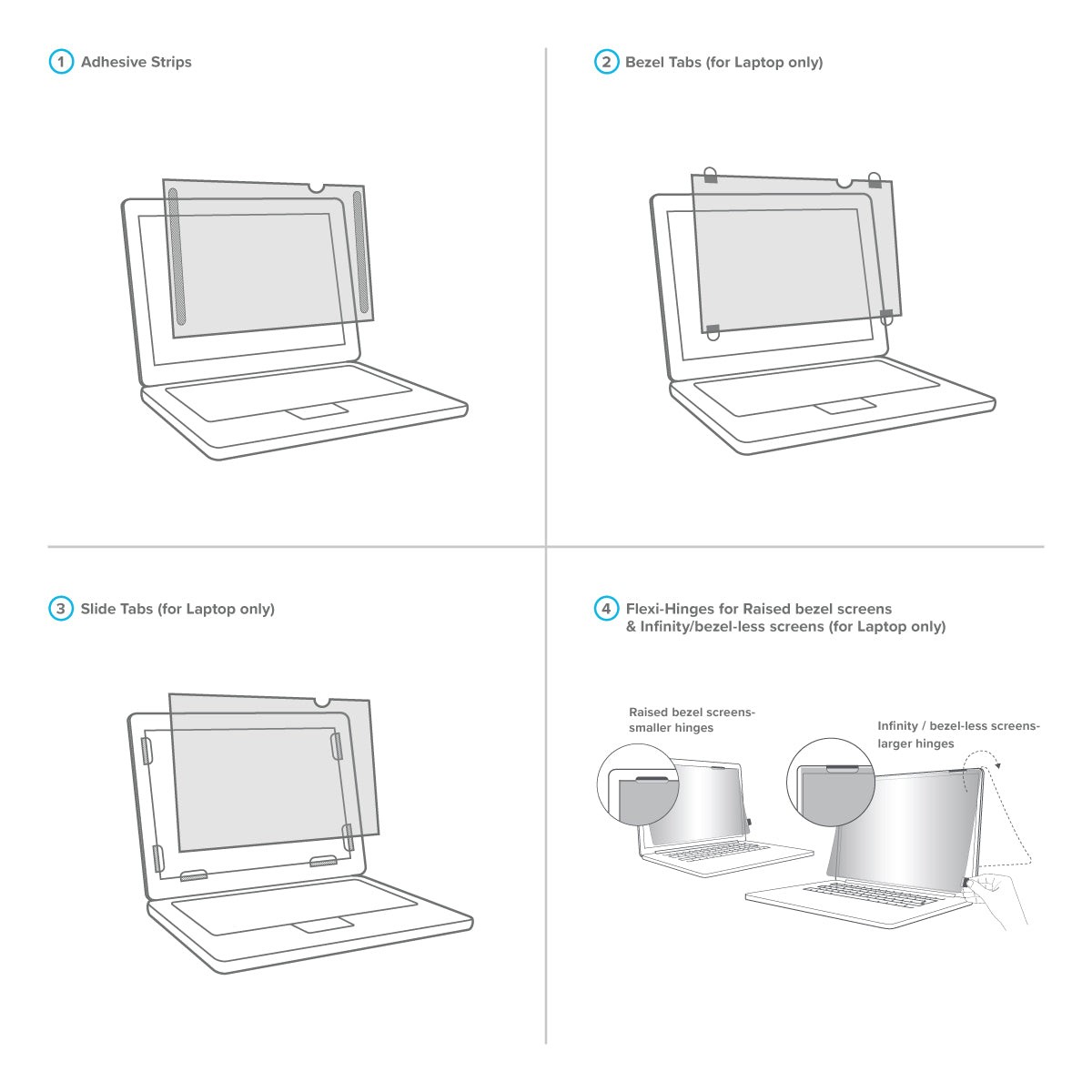 1 Adhesive Strips

2 Bezel Tabs (for Laptop only)

3 Slide Tabs (for Laptop only)

4 Flexi-Hinges for Raised bezel screens & Infinity/bezel-less screens (for Laptop only)

Raised bezel screens- smaller hinges

Infinity / bezel-less screens- larger hinges