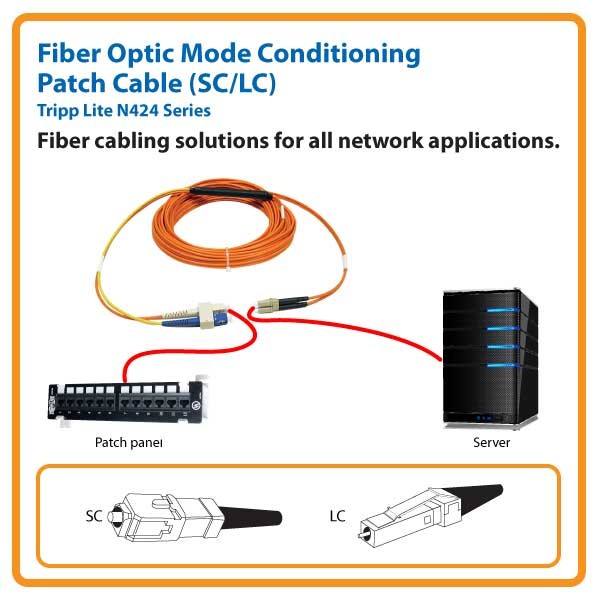 Fiber Optic Mode Conditioning Patch Cable (SC/LC)
Tripp Lite N424 Series
Fiber cabling solutions for all network applications.

Patch panel

Server

SC

LC