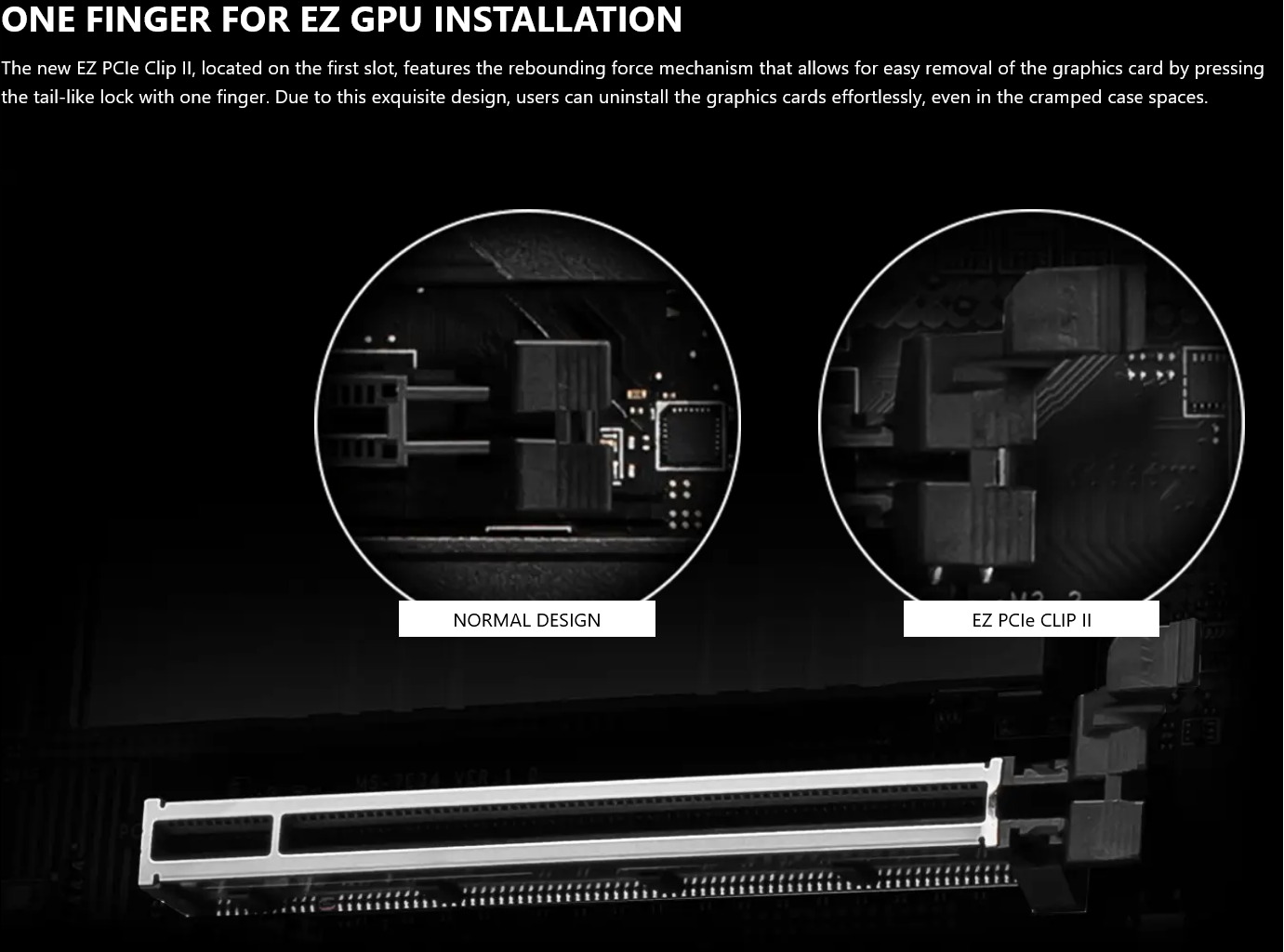 ONE FINGER FOR EZ GPU INSTALLATION

The new EZ PCIe Clip II, located on the first slot, features the rebounding force mechanism that allows for easy removal of the graphics card by pressing the tail-like lock with one finger. Due to this exquisite design, users can uninstall the graphics cards effortlessly, even in the cramped case spaces.

NORMAL DESIGN

EZ PCIe CLIP II