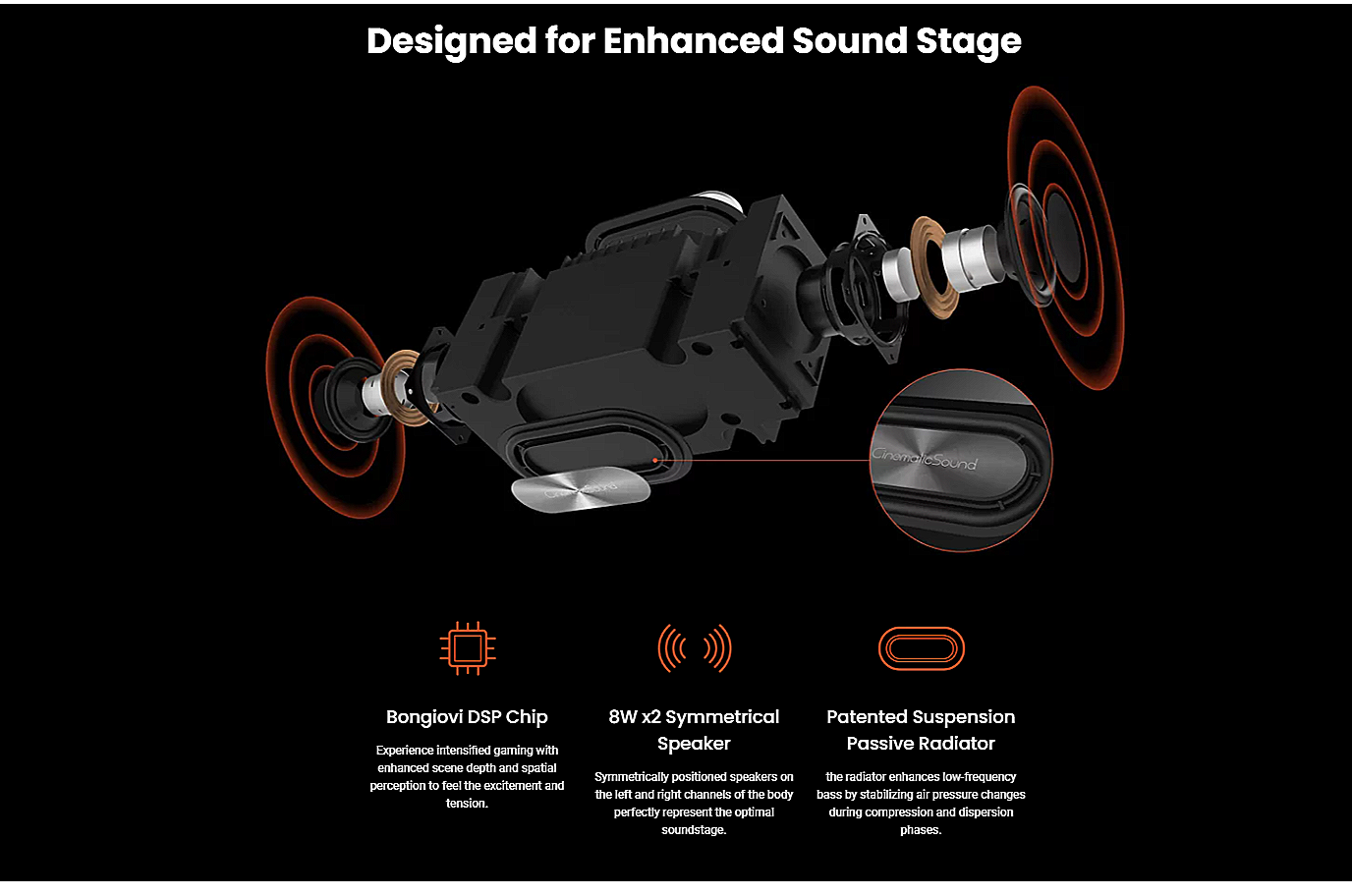 Designed for Enhanced Sound Stage

CinematicSound

Bongiovi DSP Chip

Experience intensified gaming with enhanced scene depth and spatial perception to feel the excitement and tension.

8W x2 Symmetrical Speaker

Symmetrically positioned speakers on the left and right channels of the body perfectly represent the optimal soundstage.

Patented Suspension Passive Radiator

the radiator enhances low-frequency bass by stabilizing air pressure changes during compression and dispersion phases.