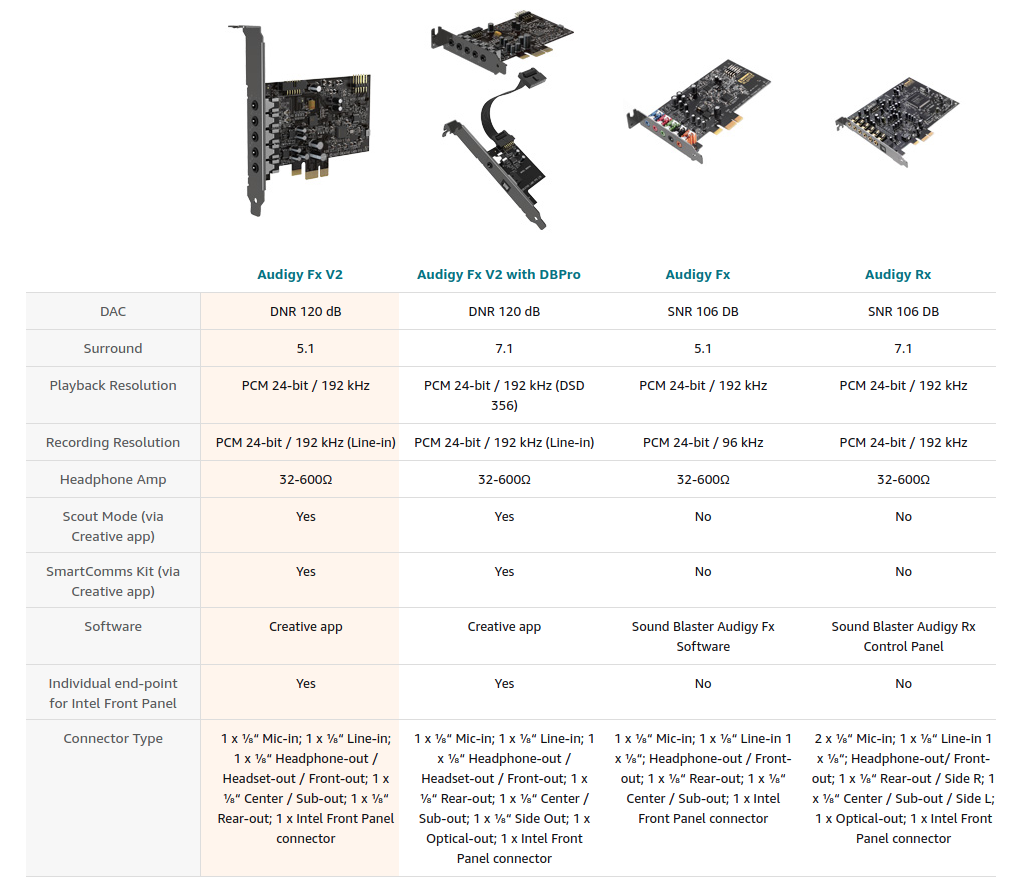 | | Audigy Fx V2 | Audigy Fx V2 with DBPro | Audigy Fx | Audigy Rx |
|---|---|---|---|---|
| DAC | DNR 120 dB | DNR 120 dB | SNR 106 DB | SNR 106 DB |
| Surround | 5.1 | 7.1 | 5.1 | 7.1 |
| Playback Resolution | PCM 24-bit / 192 kHz | PCM 24-bit / 192 kHz (DSD 356) | PCM 24-bit / 192 kHz | PCM 24-bit / 192 kHz |
| Recording Resolution | PCM 24-bit / 192 kHz (Line-in) | PCM 24-bit / 192 kHz (Line-in) | PCM 24-bit / 96 kHz | PCM 24-bit / 192 kHz |
| Headphone Amp | 32-600Ω | 32-600Ω | 32-600Ω | 32-600Ω |
| Scout Mode (via Creative app) | Yes | Yes | No | No |
| SmartComms Kit (via Creative app) | Yes | Yes | No | No |
| Software | Creative app | Creative app | Sound Blaster Audigy Fx Software | Sound Blaster Audigy Rx Control Panel |
| Individual end-point for Intel Front Panel | Yes | Yes | No | No |
| Connector Type | 1 x ⅛" Mic-in; 1 x ⅛" Line-in; 1 x ⅛" Headphone-out / Headset-out / Front-out; 1 x ⅛" Center / Sub-out; 1 x ⅛" Rear-out; 1 x Intel Front Panel connector | 1 x ⅛" Mic-in; 1 x ⅛" Line-in; 1 x ⅛" Headphone-out / Headset-out / Front-out; 1 x ⅛" Rear-out; 1 x ⅛" Center / Sub-out; 1 x ⅛" Side Out; 1 x Optical-out; 1 x Intel Front Panel connector | 1 x ⅛" Mic-in; 1 x ⅛" Line-in 1 x ⅛"; Headphone-out / Front-out; 1 x ⅛" Rear-out; 1 x ⅛" Center / Sub-out; 1 x Intel Front Panel connector | 2 x ⅛" Mic-in; 1 x ⅛" Line-in 1 x ⅛"; Headphone-out/ Front-out; 1 x ⅛" Rear-out / Side R; 1 x ⅛" Center / Sub-out / Side L; 1 x Optical-out; 1 x Intel Front Panel connector |