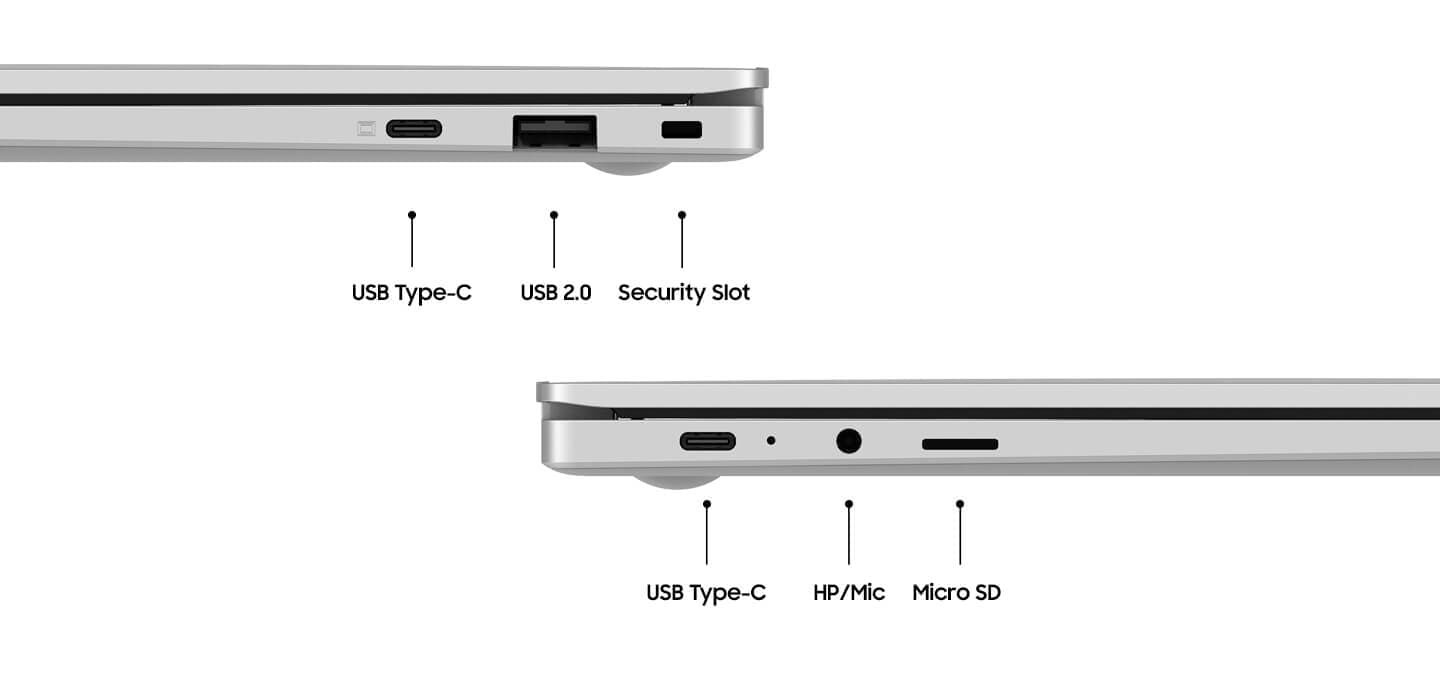 USB Type-C USB 2.0 Security Slot

USB Type-C HP/Mic Micro SD