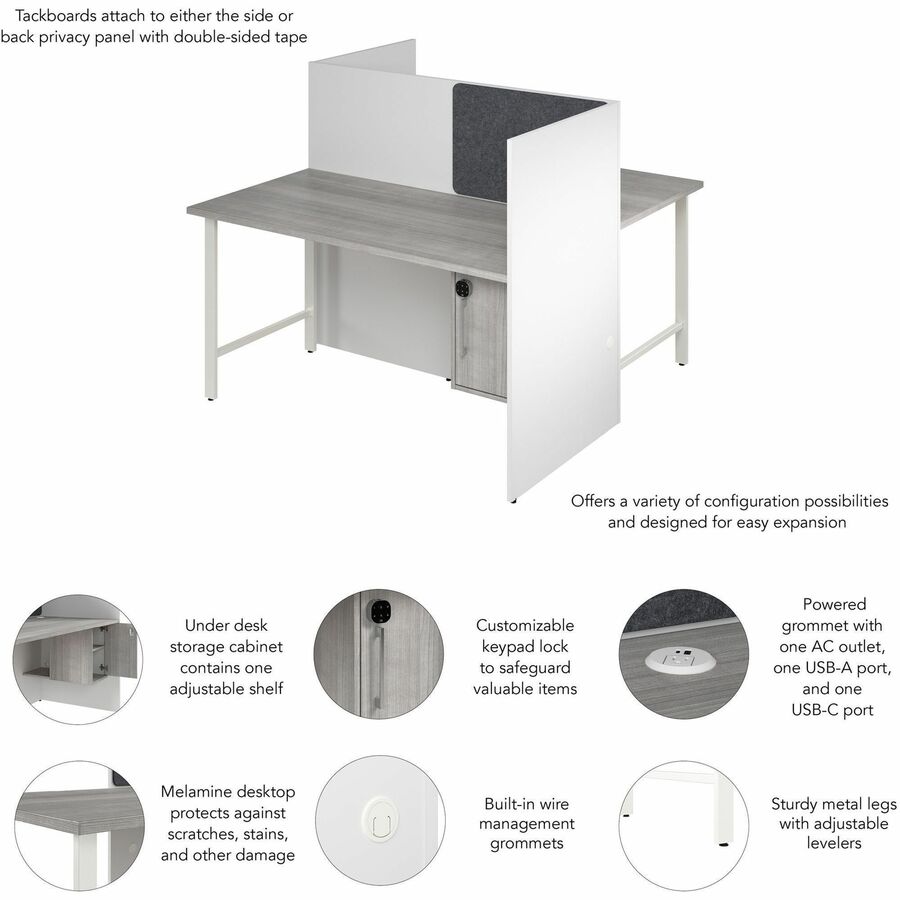 Tackboards attach to either the side or back privacy panel with double-sided tape

Offers a variety of configuration possibilities and designed for easy expansion

Under desk storage cabinet contains one adjustable shelf

Customizable keypad lock to safeguard valuable items

Powered grommet with one AC outlet, one USB-A port, and one USB-C port

Melamine desktop protects against scratches, stains, and other damage

Built-in wire management grommets

Sturdy metal legs with adjustable levelers