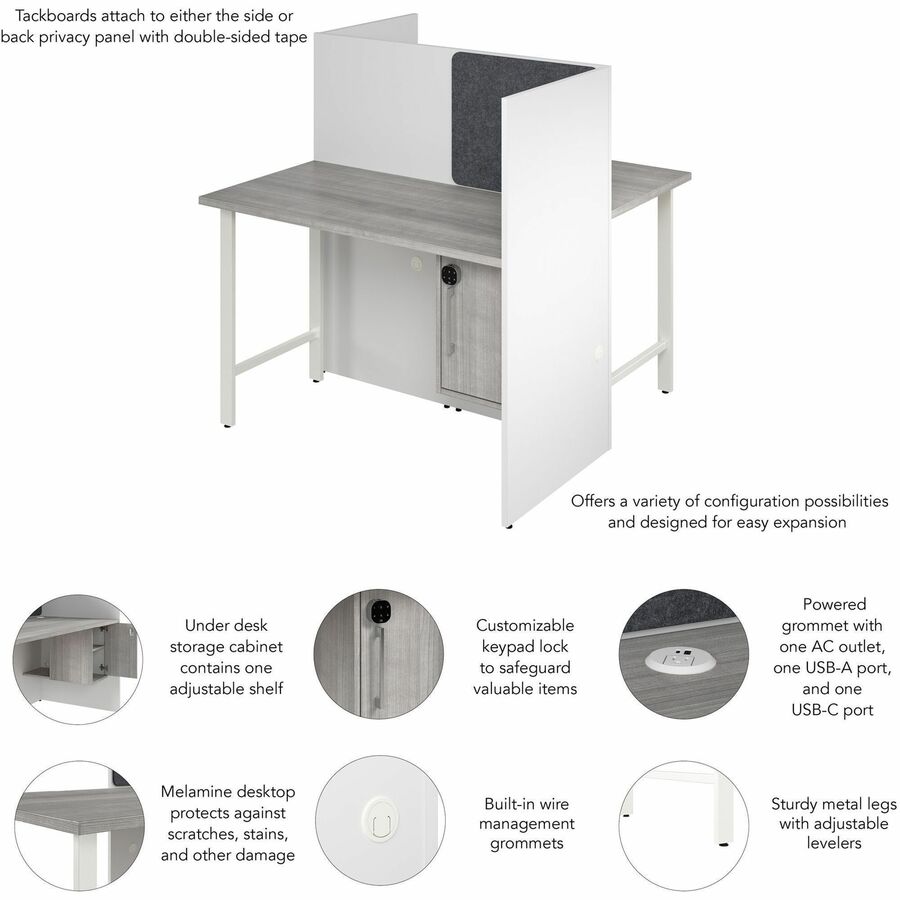 Tackboards attach to either the side or back privacy panel with double-sided tape

Offers a variety of configuration possibilities and designed for easy expansion

Under desk storage cabinet contains one adjustable shelf

Customizable keypad lock to safeguard valuable items

Powered grommet with one AC outlet, one USB-A port, and one USB-C port

Melamine desktop protects against scratches, stains, and other damage

Built-in wire management grommets

Sturdy metal legs with adjustable levelers