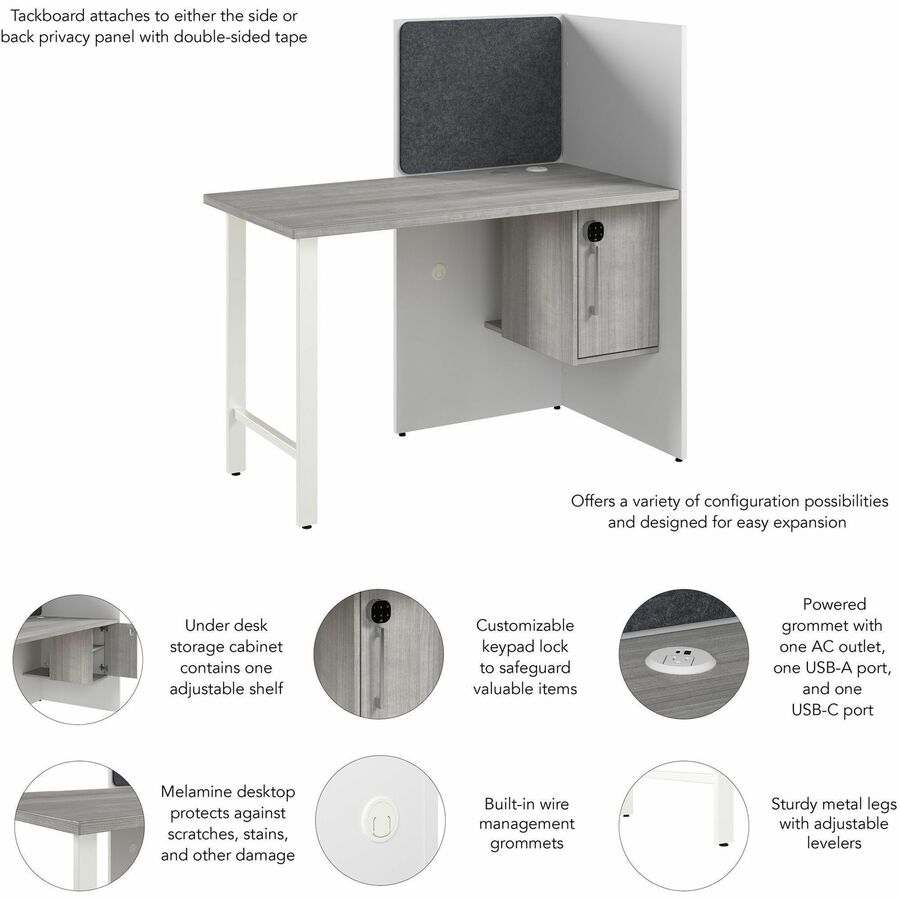 Tackboard attaches to either the side or back privacy panel with double-sided tape

Offers a variety of configuration possibilities and designed for easy expansion

Under desk storage cabinet contains one adjustable shelf

Customizable keypad lock to safeguard valuable items

Powered grommet with one AC outlet, one USB-A port, and one USB-C port

Melamine desktop protects against scratches, stains, and other damage

Built-in wire management grommets

Sturdy metal legs with adjustable levelers