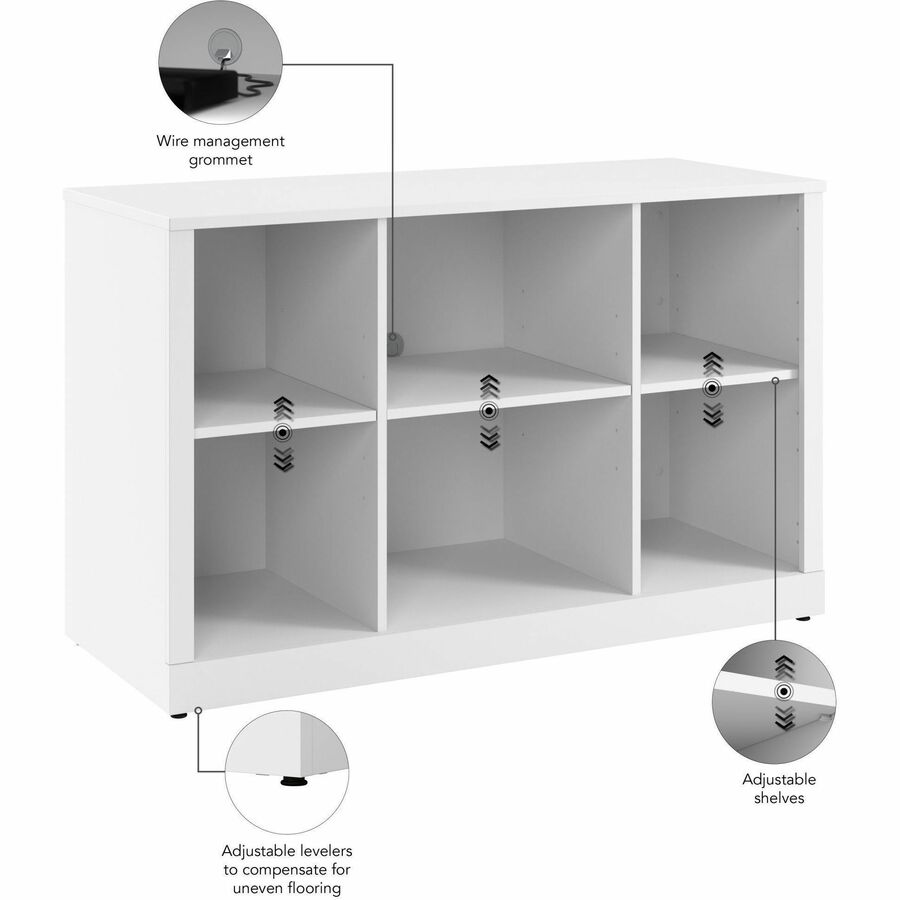 Wire management grommet

Adjustable shelves

Adjustable levelers to compensate for uneven flooring