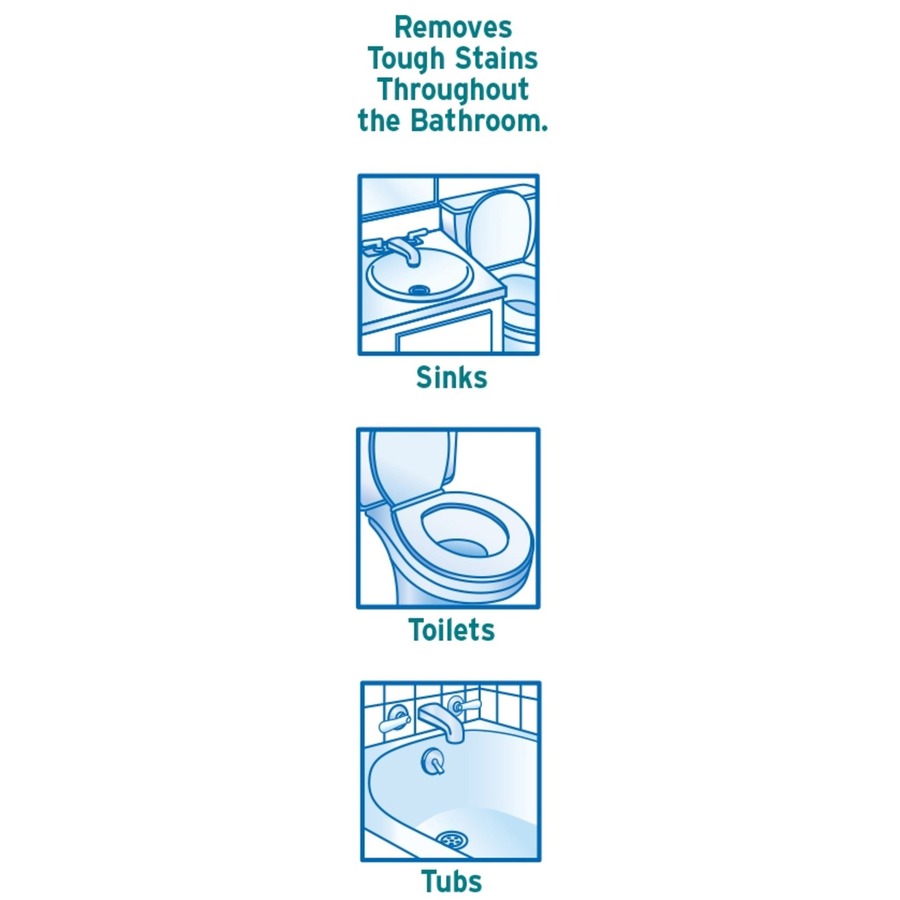 Removes Tough Stains Throughout the Bathroom.

Sinks

Toilets

Tubs