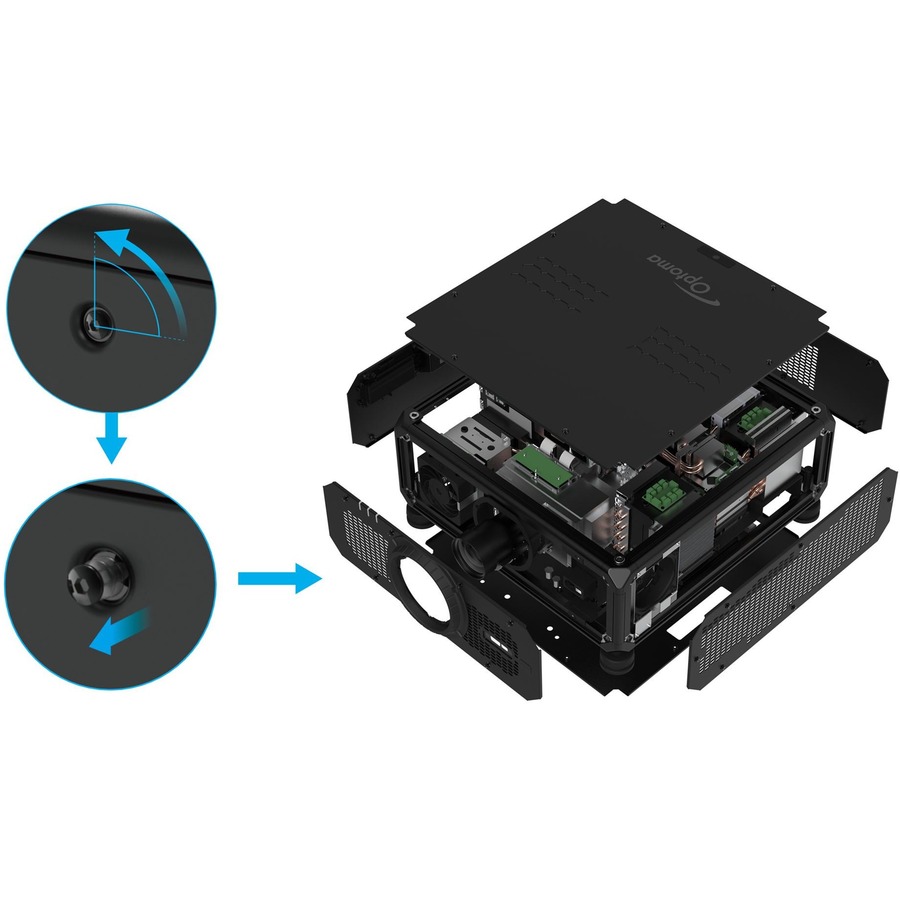 Optoma