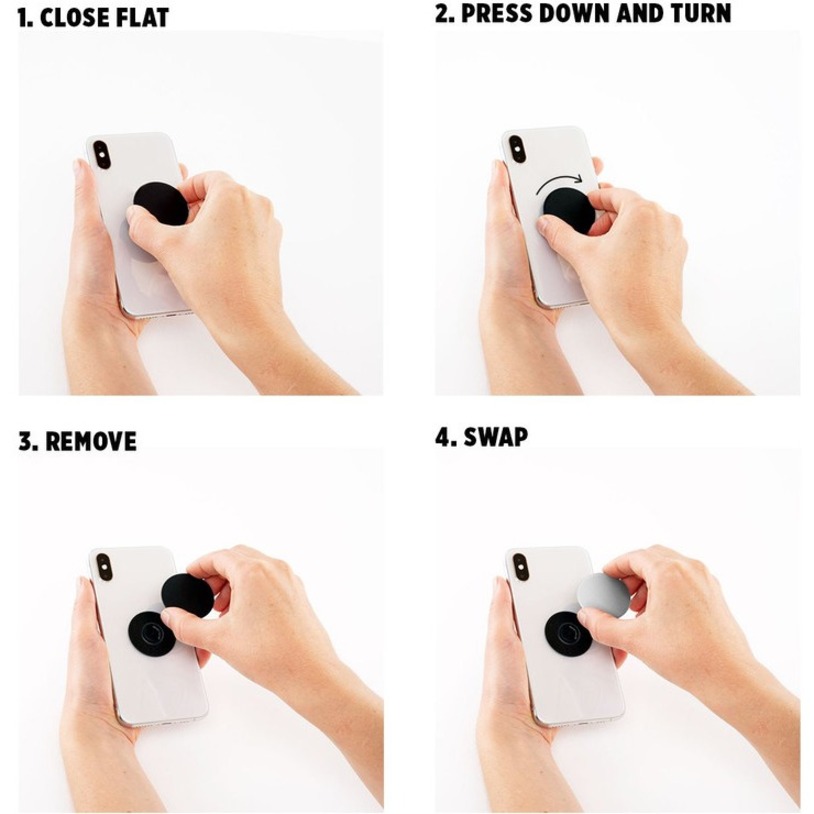 1. CLOSE FLAT

2. PRESS DOWN AND TURN

3. REMOVE

4. SWAP