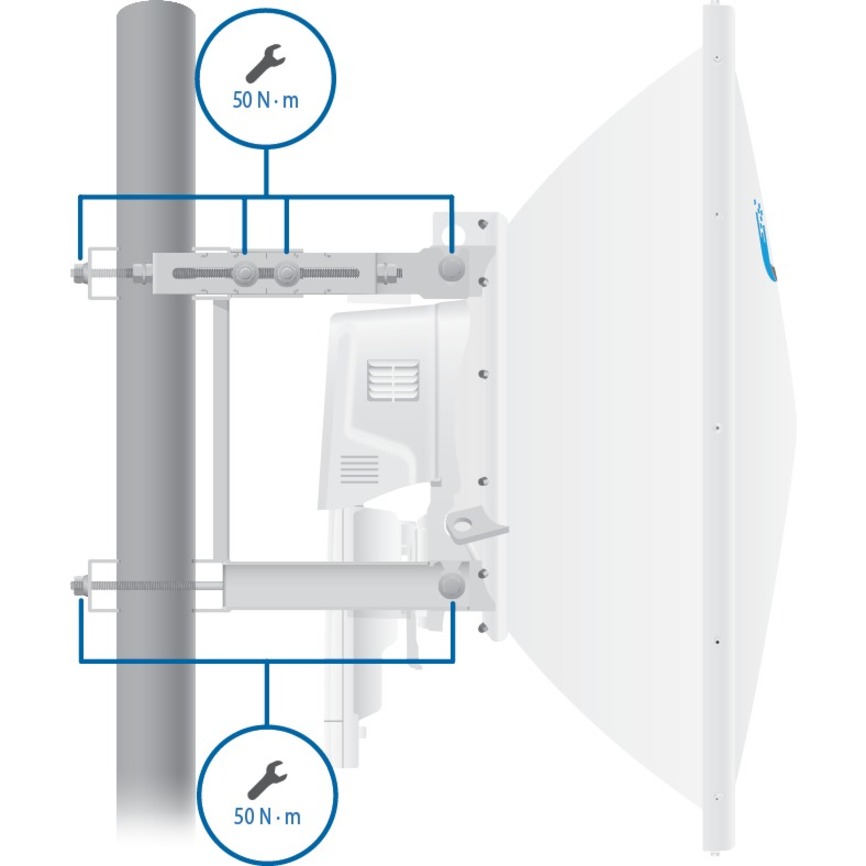 50 N · m

50 N · m