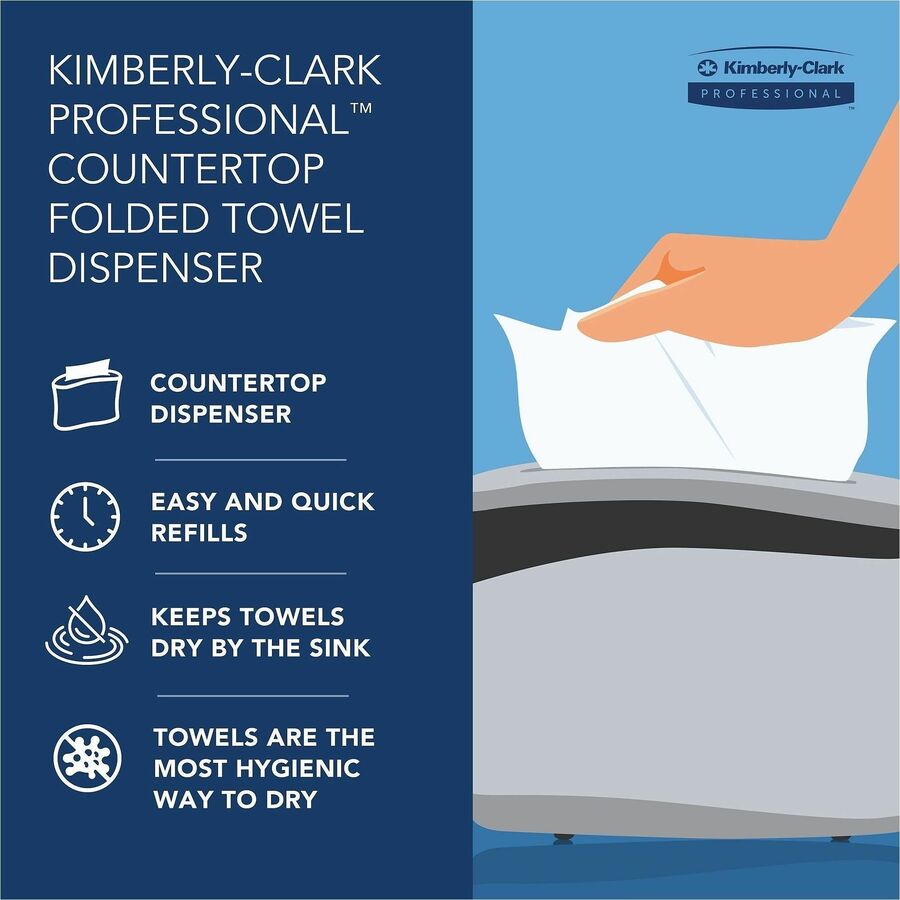 KIMBERLY-CLARK PROFESSIONAL™ COUNTERTOP FOLDED TOWEL DISPENSER

COUNTERTOP DISPENSER

EASY AND QUICK REFILLS

KEEPS TOWELS DRY BY THE SINK

TOWELS ARE THE MOST HYGIENIC WAY TO DRY

Kimberly-Clark PROFESSIONAL™