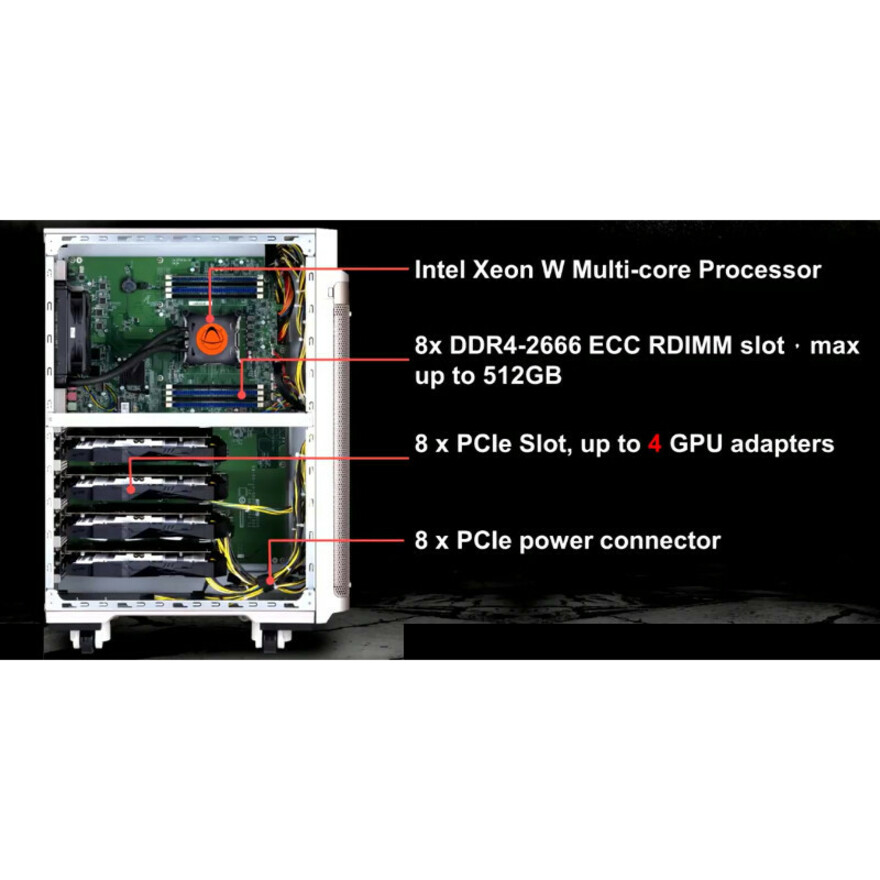 Intel Xeon W Multi-core Processor

8x DDR4-2666 ECC RDIMM slot · max up to 512GB

8 x PCIe Slot, up to 4 GPU adapters

8 x PCIe power connector