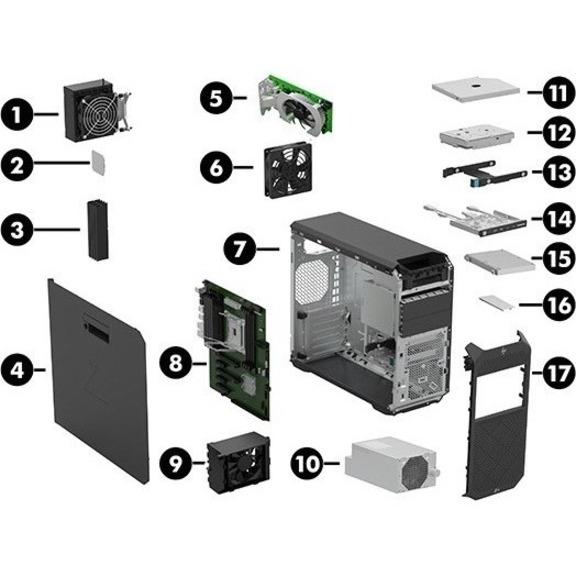 1
2
3
4
5
6
7
8
9
10
11
12
13
14
15
16
17