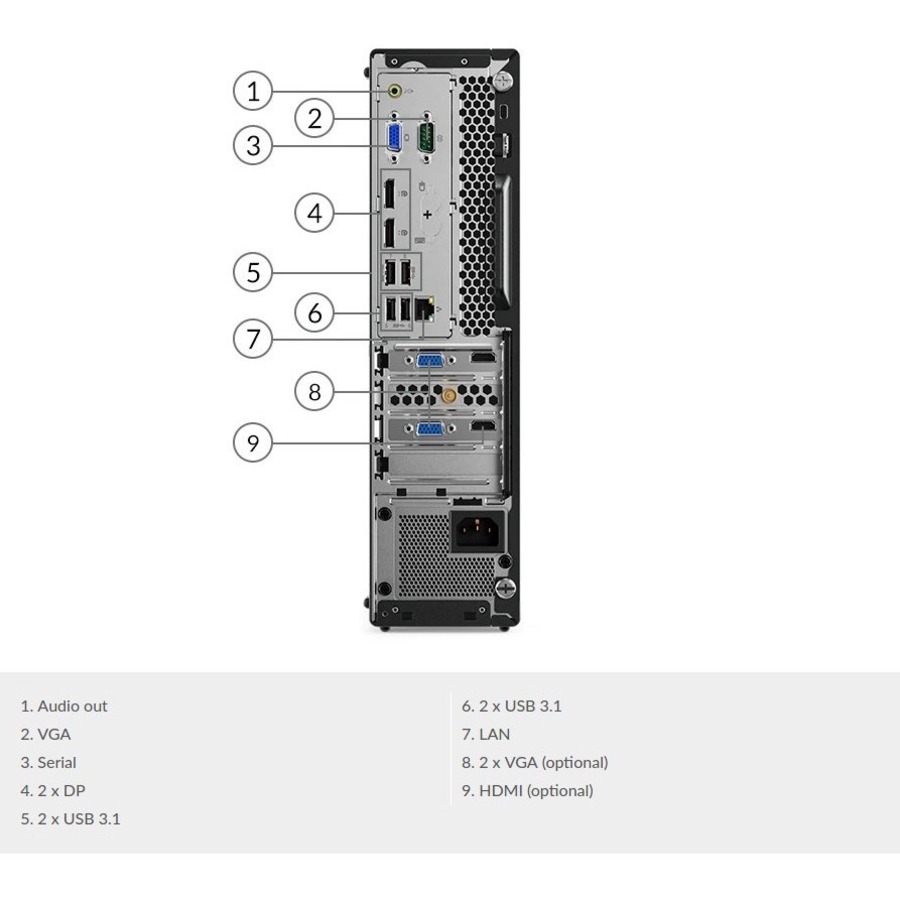 1
2
3
4
5
6
7
8
9

1. Audio out
2. VGA
3. Serial
4. 2 x DP
5. 2 x USB 3.1

6. 2 x USB 3.1
7. LAN
8. 2 x VGA (optional)
9. HDMI (optional)