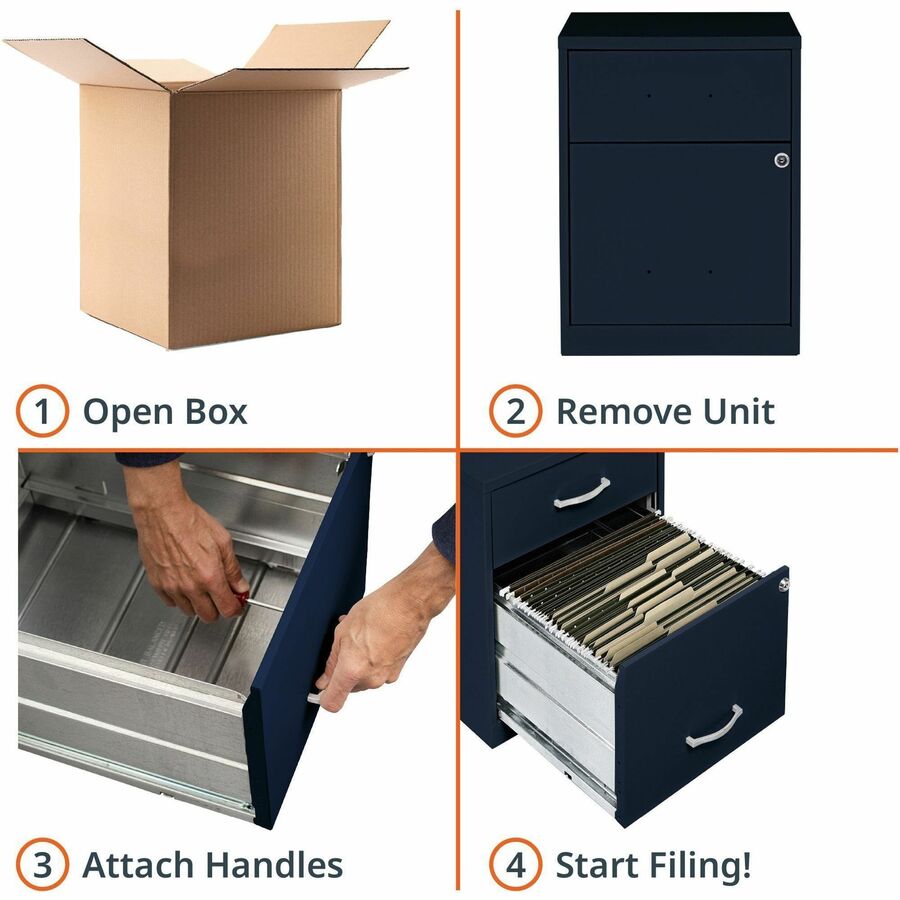 1 Open Box

2 Remove Unit

3 Attach Handles

4 Start Filing!