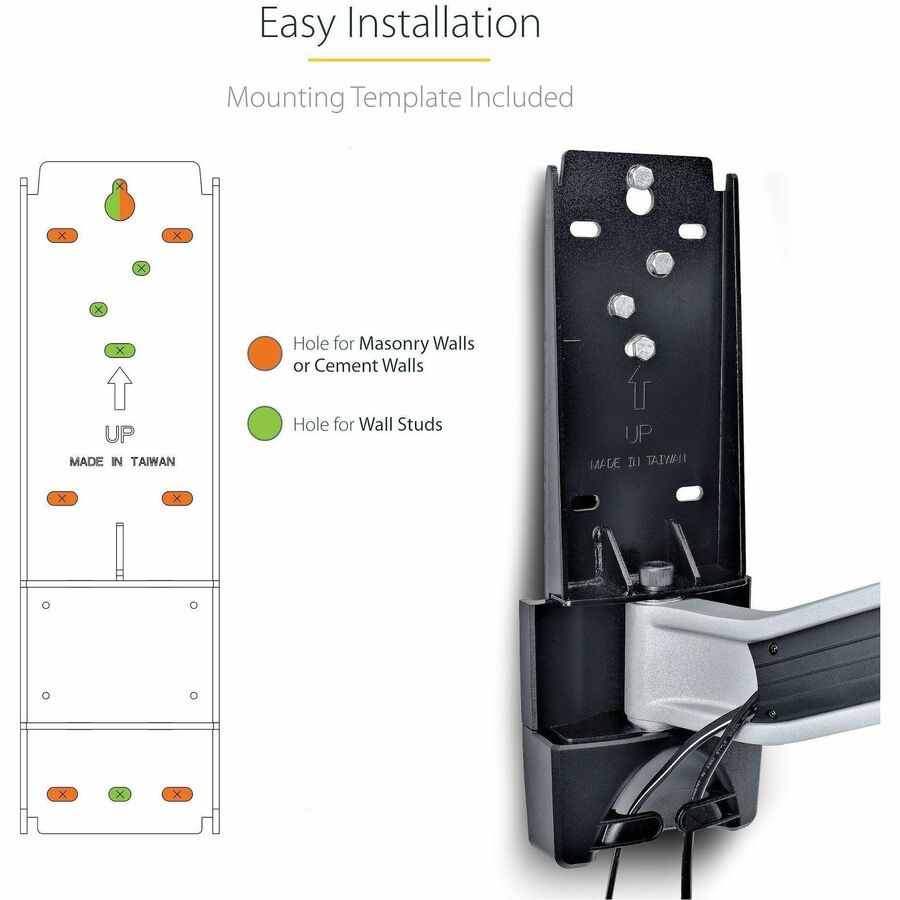 Easy Installation

Mounting Template Included

UP

MADE IN TAIWAN

Hole for Masonry Walls or Cement Walls

Hole for Wall Studs

UP

MADE IN TAIWAN