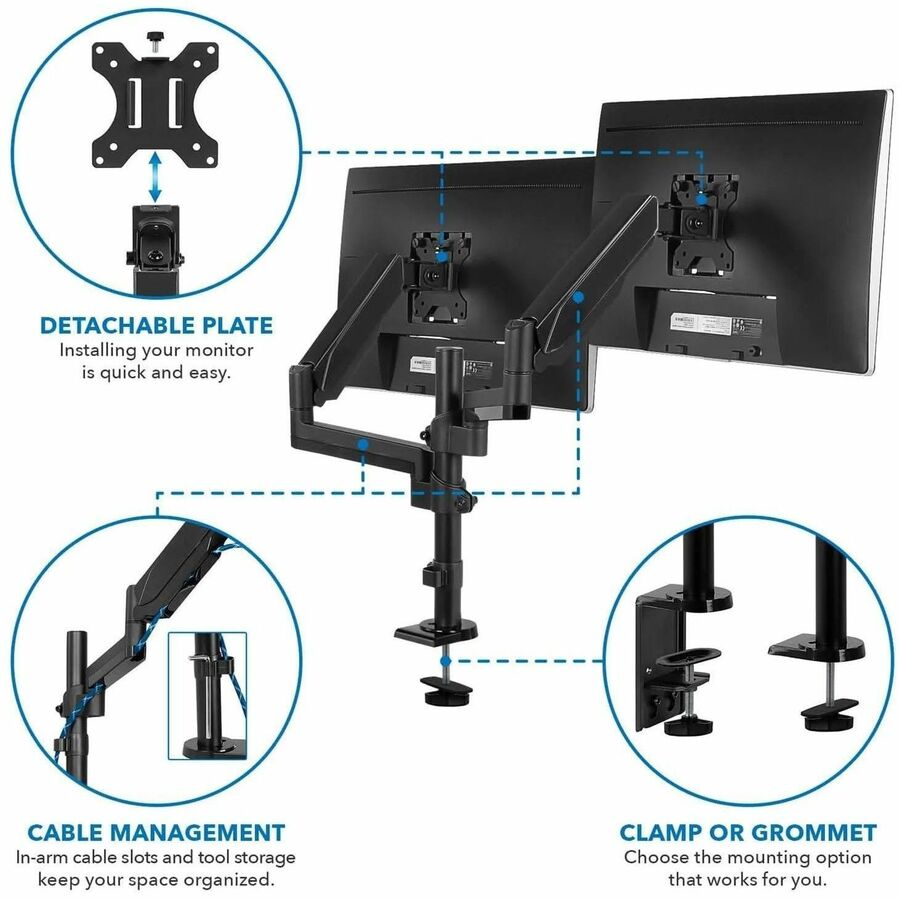 DETACHABLE PLATE
Installing your monitor is quick and easy.

CABLE MANAGEMENT
In-arm cable slots and tool storage keep your space organized.

CLAMP OR GROMMET
Choose the mounting option that works for you.