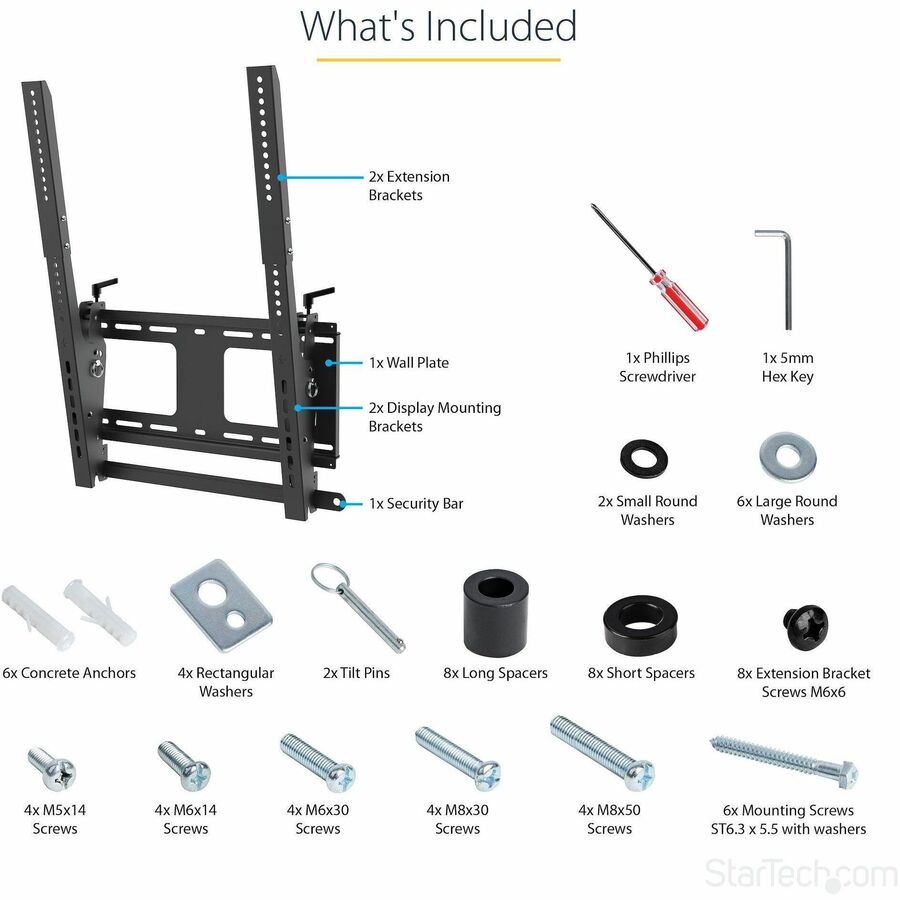 What's Included

2x Extension Brackets

1x Wall Plate

2x Display Mounting Brackets

1x Security Bar

1x Phillips Screwdriver

1x 5mm Hex Key

2x Small Round Washers

6x Large Round Washers

6x Concrete Anchors

4x Rectangular Washers

2x Tilt Pins

8x Long Spacers

8x Short Spacers

8x Extension Bracket Screws M6x6

4x M5x14 Screws

4x M6x14 Screws

4x M6x30 Screws

4x M8x30 Screws

4x M8x50 Screws

6x Mounting Screws ST6.3 x 5.5 with washers

StarTech.com