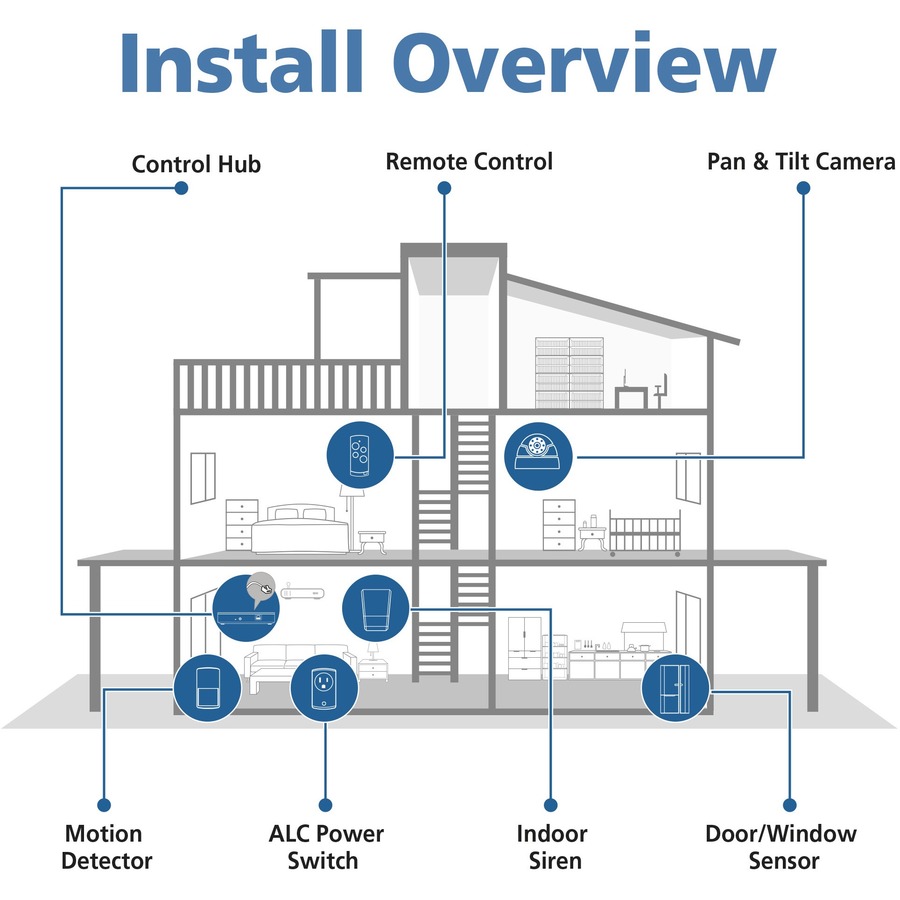 Install Overview

Control Hub

Remote Control

Pan & Tilt Camera

Motion Detector

ALC Power Switch

Indoor Siren

Door/Window Sensor